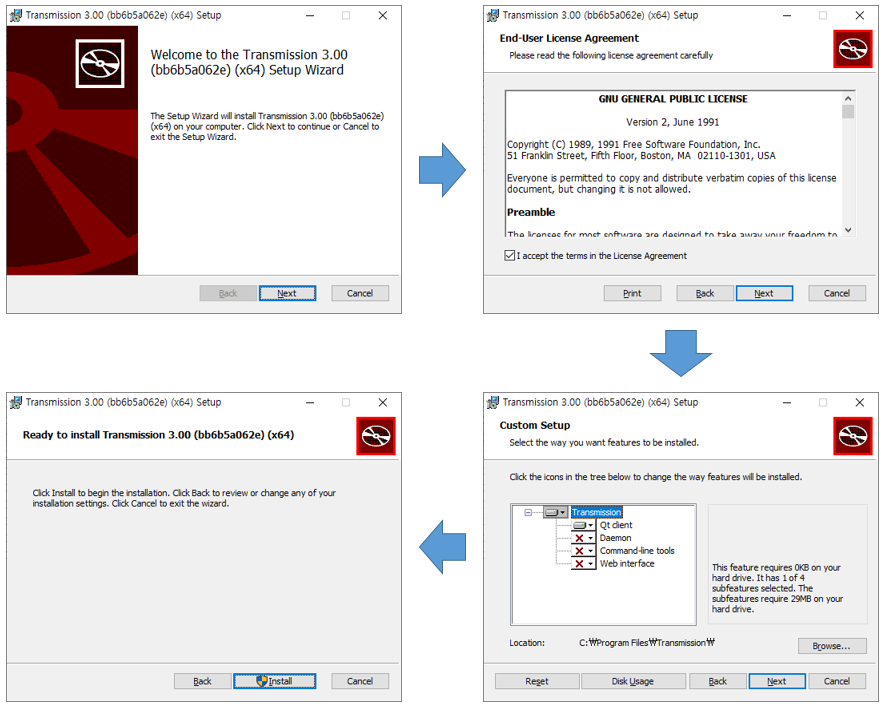 Transmission 3.00 (bb6b5a062e) (x64) Setup

Welcome to the Transmission 3.00 (bb6b5a062e) (x64) Setup Wizard

The Setup Wizard will install Transmission 3.00 (bb6b5a062e) (x64) on your computer. Click Next to continue or Cancel to exit the Setup Wizard.

Back Next Cancel

Transmission 3.00 (bb6b5a062e) (x64) Setup

End-User License Agreement

Please read the following license agreement carefully

GNU GENERAL PUBLIC LICENSE

Version 2, June 1991

Copyright (C) 1989, 1991 Free Software Foundation, Inc.
51 Franklin Street, Fifth Floor, Boston, MA 02110-1301, USA

Everyone is permitted to copy and distribute verbatim copies of this license document, but changing it is not allowed.

Preamble

The licenses for most software are designed to take away your freedom to

I accept the terms in the License Agreement

Print Back Next Cancel

Transmission 3.00 (bb6b5a062e) (x64) Setup

Custom Setup

Select the way you want features to be installed.

Click the icons in the tree below to change the way features will be installed.

Transmission
Qt client
Daemon
Command-line tools
Web interface

This feature requires 0KB on your hard drive. It has 1 of 4 subfeatures selected. The subfeatures require 29MB on your hard drive.

Location: C:₩Program Files₩Transmission₩

Browse...

Reset Disk Usage Back Next Cancel

Transmission 3.00 (bb6b5a062e) (x64) Setup

Ready to install Transmission 3.00 (bb6b5a062e) (x64)

Click Install to begin the installation. Click Back to review or change any of your installation settings. Click Cancel to exit the wizard.

Back Install Cancel