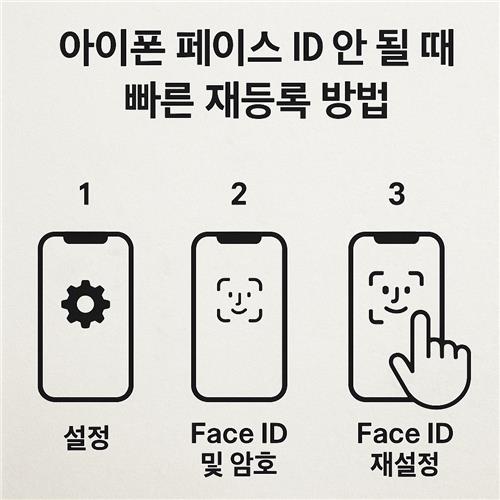 아이폰 페이스 ID 안 될 때
빠른 재등록 방법

1

설정

2

Face ID
및 암호

3

Face ID
재설정