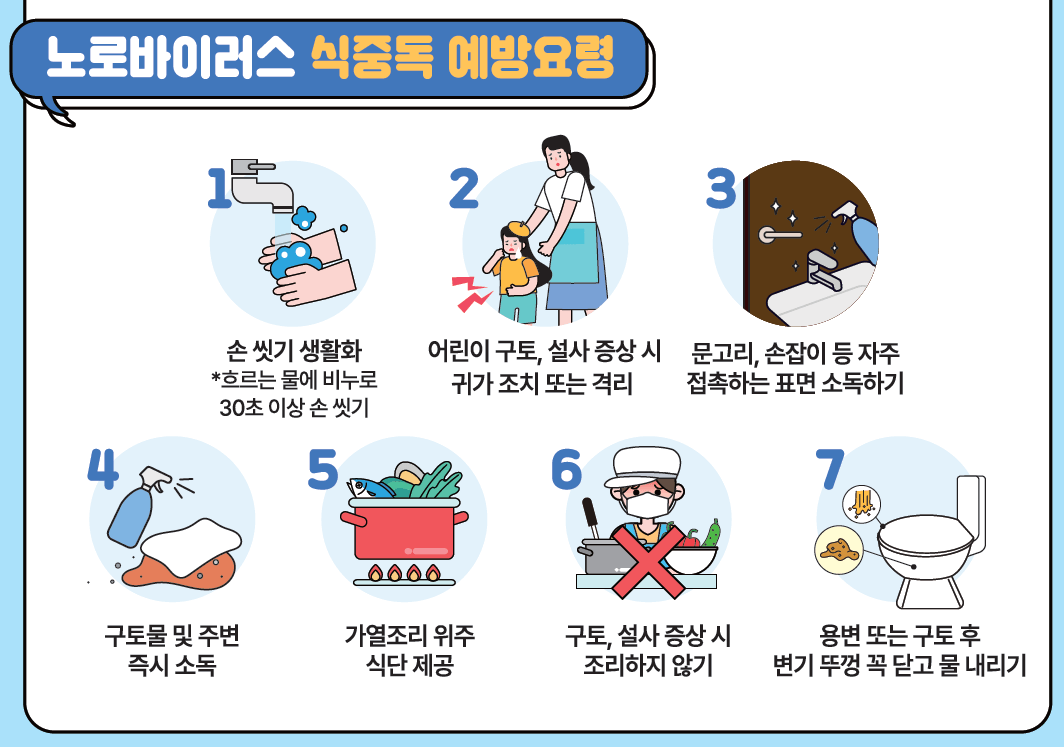 노로바이러스 식중독 예방요령

1
손 씻기 생활화
*흐르는 물에 비누로 30초 이상 손 씻기

2
어린이 구토, 설사 증상 시 귀가 조치 또는 격리

3
문고리, 손잡이 등 자주 접촉하는 표면 소독하기

4
구토물 및 주변 즉시 소독

5
가열조리 위주 식단 제공

6
구토, 설사 증상 시 조리하지 않기

7
용변 또는 구토 후 변기 뚜껑 꼭 닫고 물 내리기