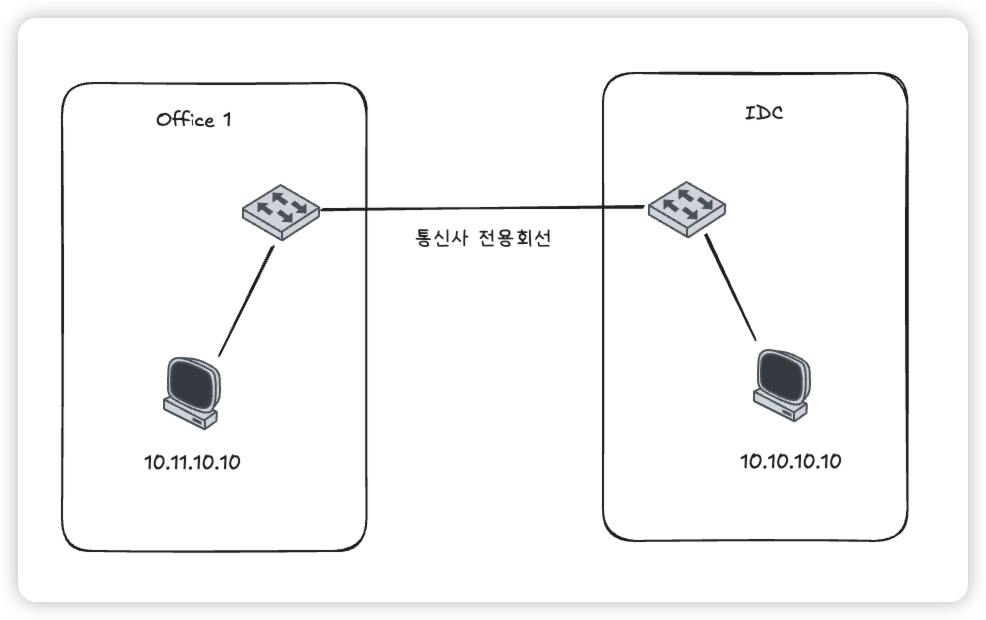 Office 1

IDC

통신사 전용회선

10.11.10.10

10.10.10.10