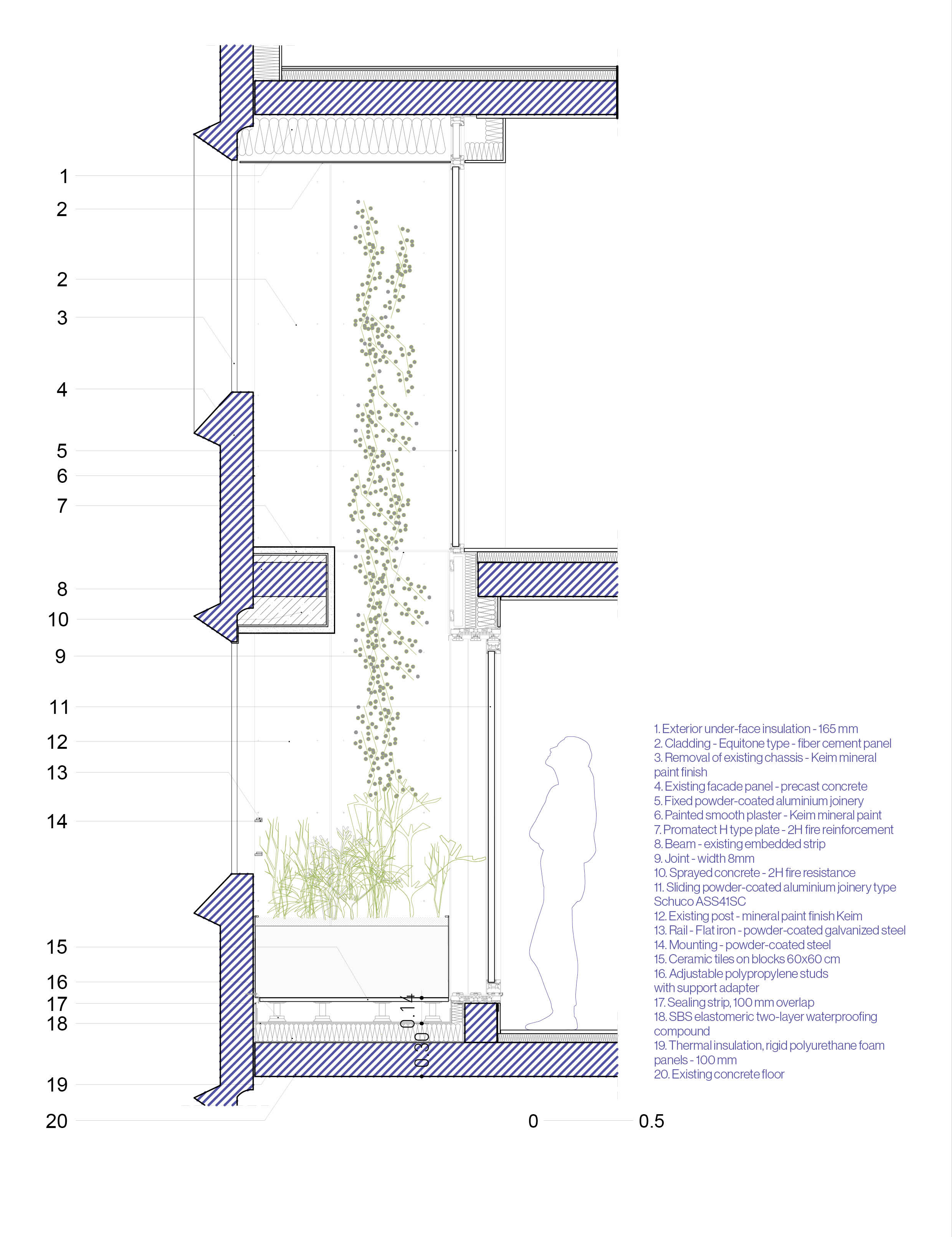 1
2
2
3
4
5
6
7
8
10
9
11
12
13
14
15
16
17
18
19
20

0.14
0.30

1. Exterior under-face insulation - 165 mm
2. Cladding - Equitone type - fiber cement panel
3. Removal of existing chassis - Keim mineral paint finish
4. Existing facade panel - precast concrete
5. Fixed powder-coated aluminium joinery
6. Painted smooth plaster - Keim mineral paint
7. Promatect H type plate - 2H fire reinforcement
8. Beam - existing embedded strip
9. Joint - width 8mm
10. Sprayed concrete - 2H fire resistance
11. Sliding powder-coated aluminium joinery type Schuco ASS41SC
12. Existing post - mineral paint finish Keim
13. Rail - Flat iron - powder-coated galvanized steel
14. Mounting - powder-coated steel
15. Ceramic tiles on blocks 60x60 cm
16. Adjustable polypropylene studs with support adapter
17. Sealing strip, 100 mm overlap
18. SBS elastomeric two-layer waterproofing compound
19. Thermal insulation, rigid polyurethane foam panels - 100 mm
20. Existing concrete floor

0
0.5