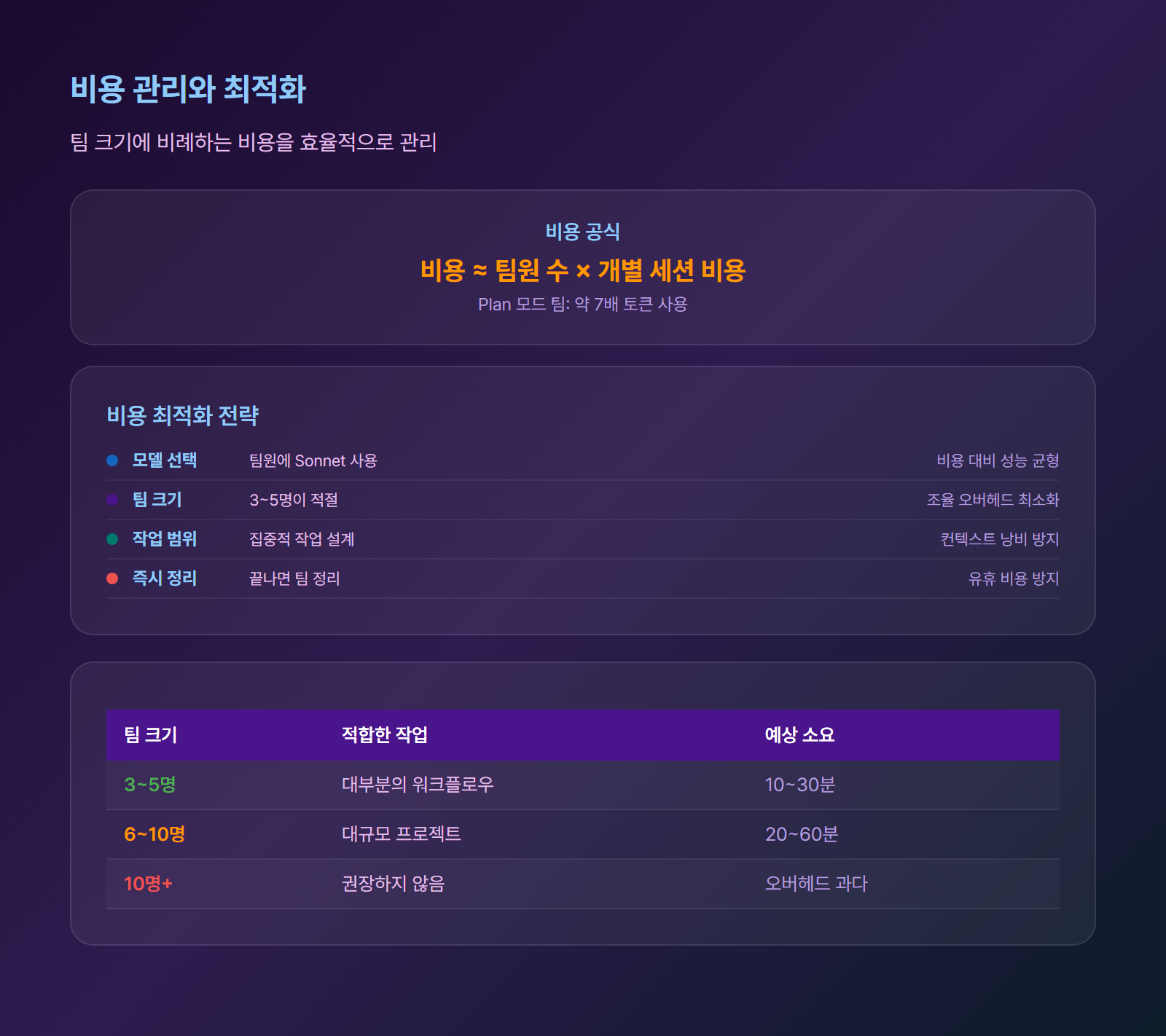 비용 관리와 최적화

팀 크기에 비례하는 비용을 효율적으로 관리

비용 공식

비용 ≈ 팀원 수 × 개별 세션 비용

Plan 모드 팀: 약 7배 토큰 사용

비용 최적화 전략

• 모델 선택 팀원에 Sonnet 사용 비용 대비 성능 균형
• 팀 크기 3~5명이 적절 조율 오버헤드 최소화
• 작업 범위 집중적 작업 설계 컨텍스트 낭비 방지
• 즉시 정리 끝나면 팀 정리 유휴 비용 방지

| 팀 크기 | 적합한 작업 | 예상 소요 |
|---|---|---|
| 3~5명 | 대부분의 워크플로우 | 10~30분 |
| 6~10명 | 대규모 프로젝트 | 20~60분 |
| 10명+ | 권장하지 않음 | 오버헤드 과다 |