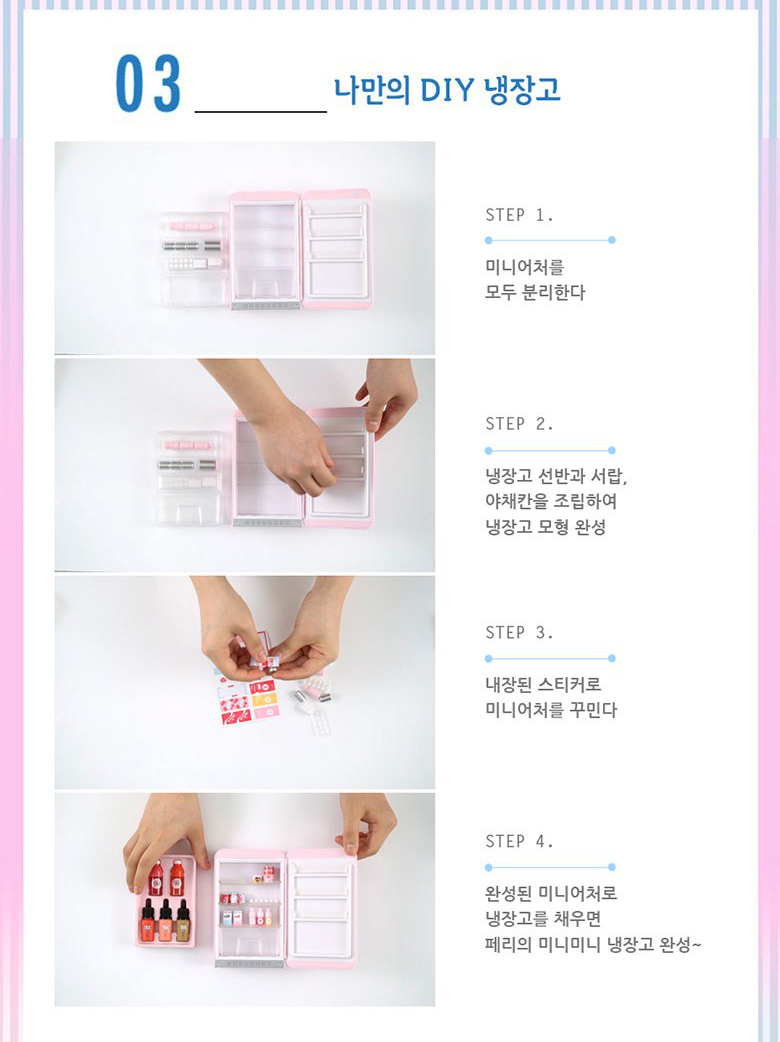 03 나만의 DIY 냉장고

STEP 1.

미니어처를
모두 분리한다

STEP 2.

냉장고 선반과 서랍,
야채칸을 조립하여
냉장고 모형 완성

STEP 3.

내장된 스티커로
미니어처를 꾸민다

STEP 4.

완성된 미니어처로
냉장고를 채우면
페리의 미니미니 냉장고 완성~