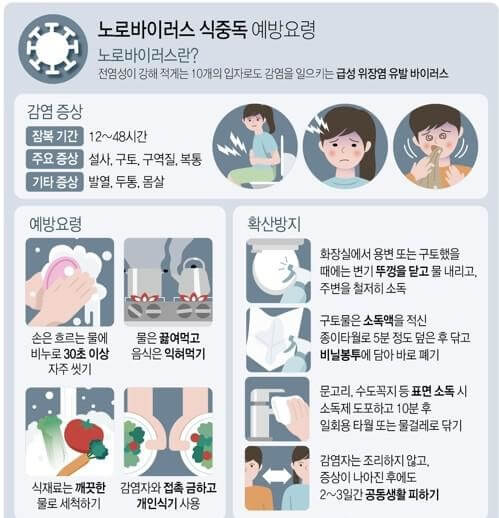 노로바이러스 식중독 예방요령

노로바이러스란?

전염성이 강해 적게는 10개의 입자로도 감염을 일으키는 급성 위장염 유발 바이러스

감염 증상

잠복 기간 12~48시간

주요 증상 설사, 구토, 구역질, 복통

기타 증상 발열, 두통, 몸살

예방요령

손은 흐르는 물에 비누로 30초 이상 자주 씻기

물은 끓여먹고 음식은 익혀먹기

식재료는 깨끗한 물로 세척하기

감염자와 접촉 금하고 개인식기 사용

확산방지

화장실에서 용변 또는 구토했을 때에는 변기 뚜껑을 닫고 물 내리고, 주변을 철저히 소독

구토물은 소독액을 적신 종이타월로 5분 정도 덮은 후 닦고 비닐봉투에 담아 바로 폐기

문고리, 수도꼭지 등 표면 소독 시 소독제 도포하고 10분 후 일회용 타월 또는 물걸레로 닦기

감염자는 조리하지 않고, 증상이 나아진 후에도 2~3일간 공동생활 피하기