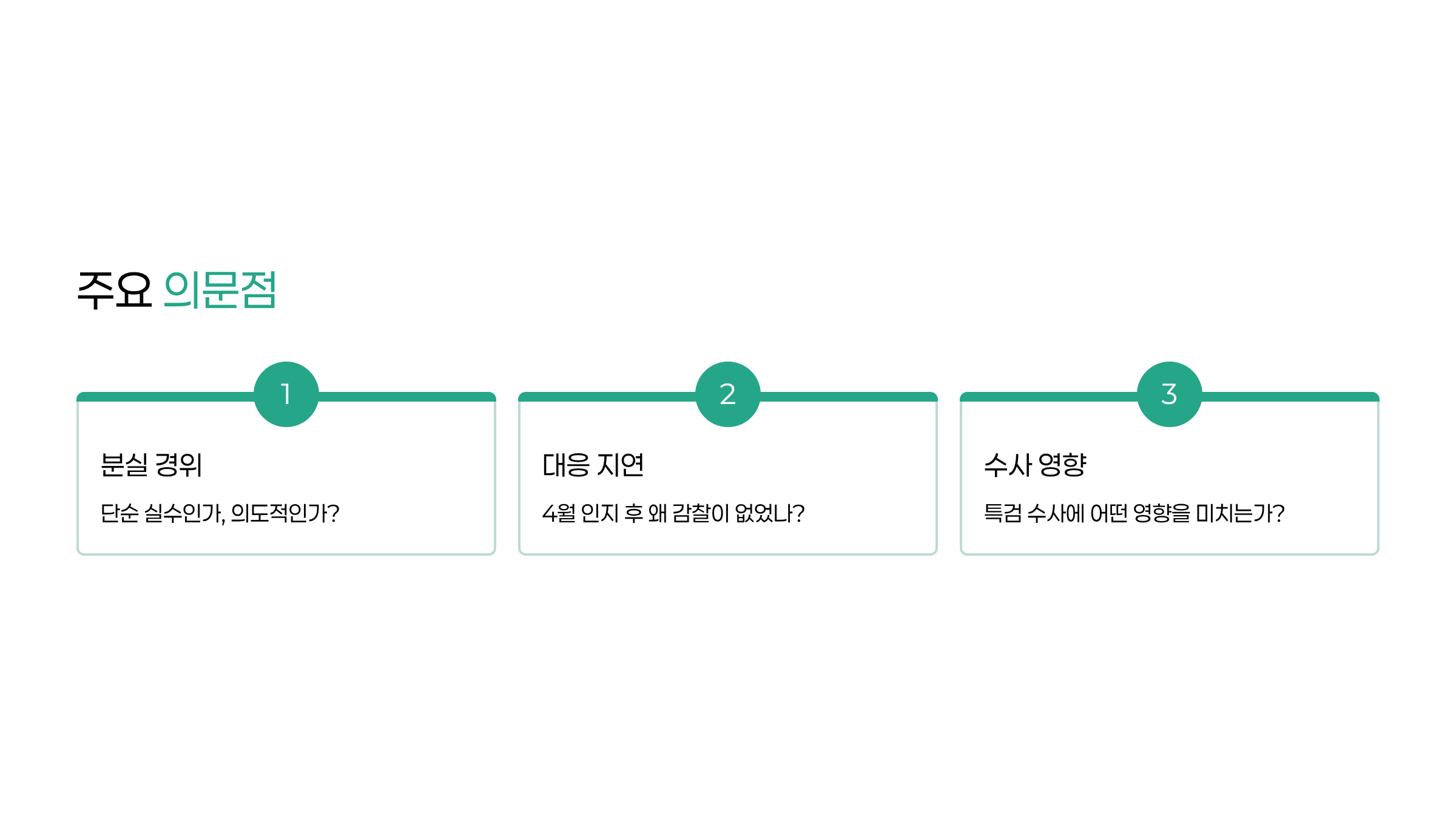 주요 의문점

1

분실 경위

단순 실수인가, 의도적인가?

2

대응 지연

4월 인지 후 왜 감찰이 없었나?

3

수사 영향

특검 수사에 어떤 영향을 미치는가?