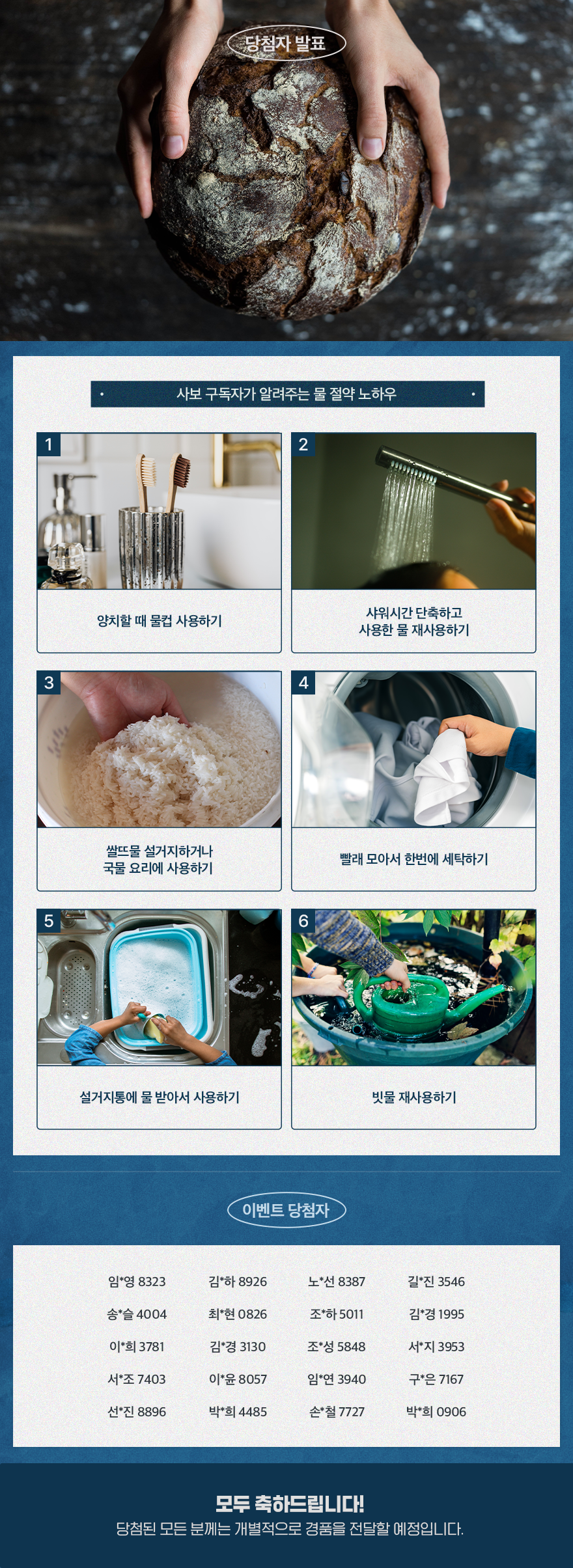 당첨자 발표

사보 구독자가 알려주는 물 절약 노하우

1
양치할 때 물컵 사용하기

2
샤워시간 단축하고 사용한 물 재사용하기

3
쌀뜨물 설거지하거나 국물 요리에 사용하기

4
빨래 모아서 한번에 세탁하기

5
설거지통에 물 받아서 사용하기

6
빗물 재사용하기

이벤트 당첨자

| | | | |
|---|---|---|---|
| 임*영 8323 | 김*하 8926 | 노*선 8387 | 길*진 3546 |
| 송*슬 4004 | 최*현 0826 | 조*하 5011 | 김*경 1995 |
| 이*희 3781 | 김*경 3130 | 조*성 5848 | 서*지 3953 |
| 서*조 7403 | 이*윤 8057 | 임*연 3940 | 구*은 7167 |
| 선*진 8896 | 박*희 4485 | 손*철 7727 | 박*희 0906 |

모두 축하드립니다!
당첨된 모든 분께는 개별적으로 경품을 전달할 예정입니다.