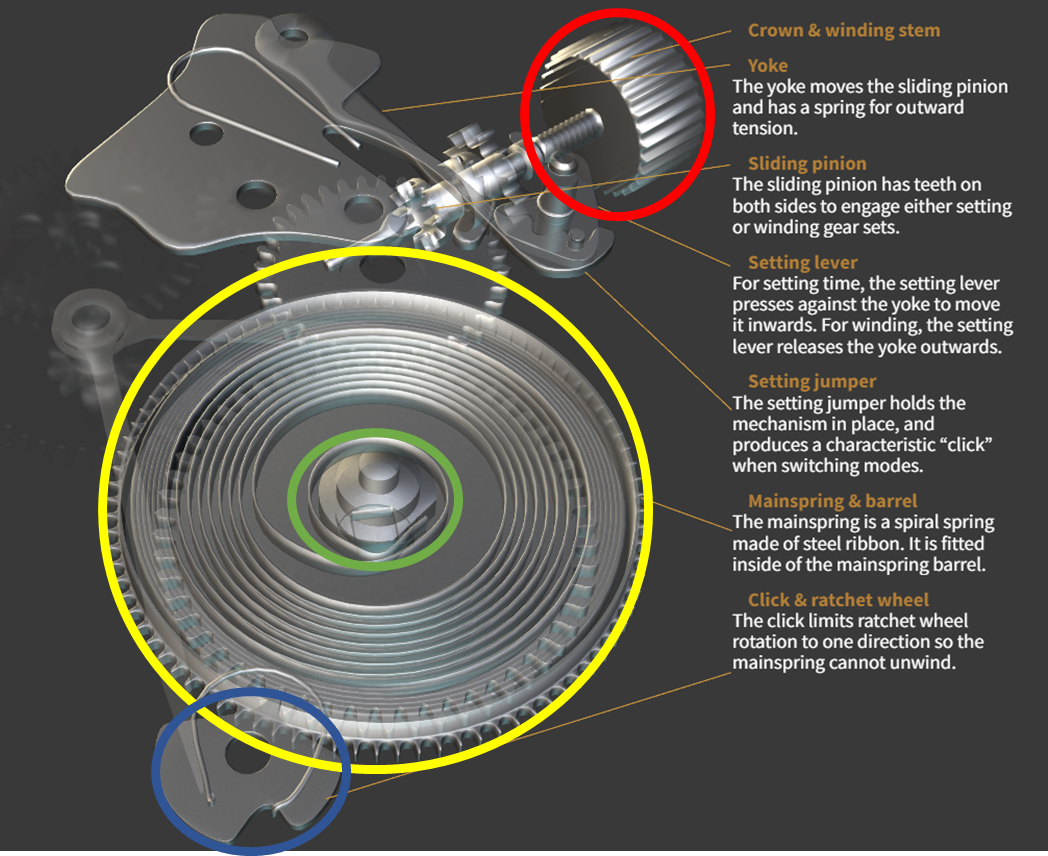 Crown & winding stem

Yoke
The yoke moves the sliding pinion and has a spring for outward tension.

Sliding pinion
The sliding pinion has teeth on both sides to engage either setting or winding gear sets.

Setting lever
For setting time, the setting lever presses against the yoke to move it inwards. For winding, the setting lever releases the yoke outwards.

Setting jumper
The setting jumper holds the mechanism in place, and produces a characteristic “click” when switching modes.

Mainspring & barrel
The mainspring is a spiral spring made of steel ribbon. It is fitted inside of the mainspring barrel.

Click & ratchet wheel
The click limits ratchet wheel rotation to one direction so the mainspring cannot unwind.