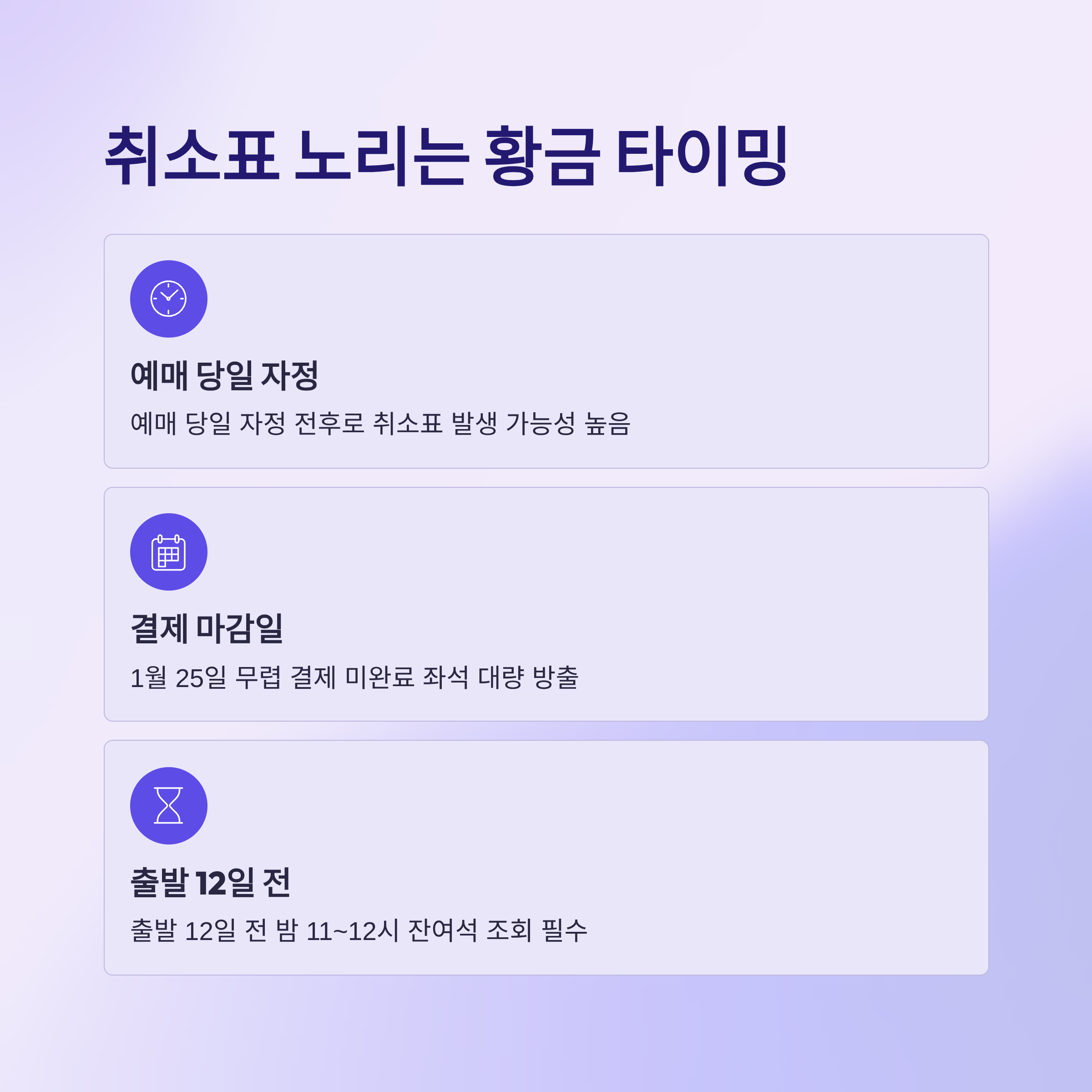 취소표 노리는 황금 타이밍

예매 당일 자정

예매 당일 자정 전후로 취소표 발생 가능성 높음

결제 마감일

1월 25일 무렵 결제 미완료 좌석 대량 방출

출발 12일 전

출발 12일 전 밤 11~12시 잔여석 조회 필수