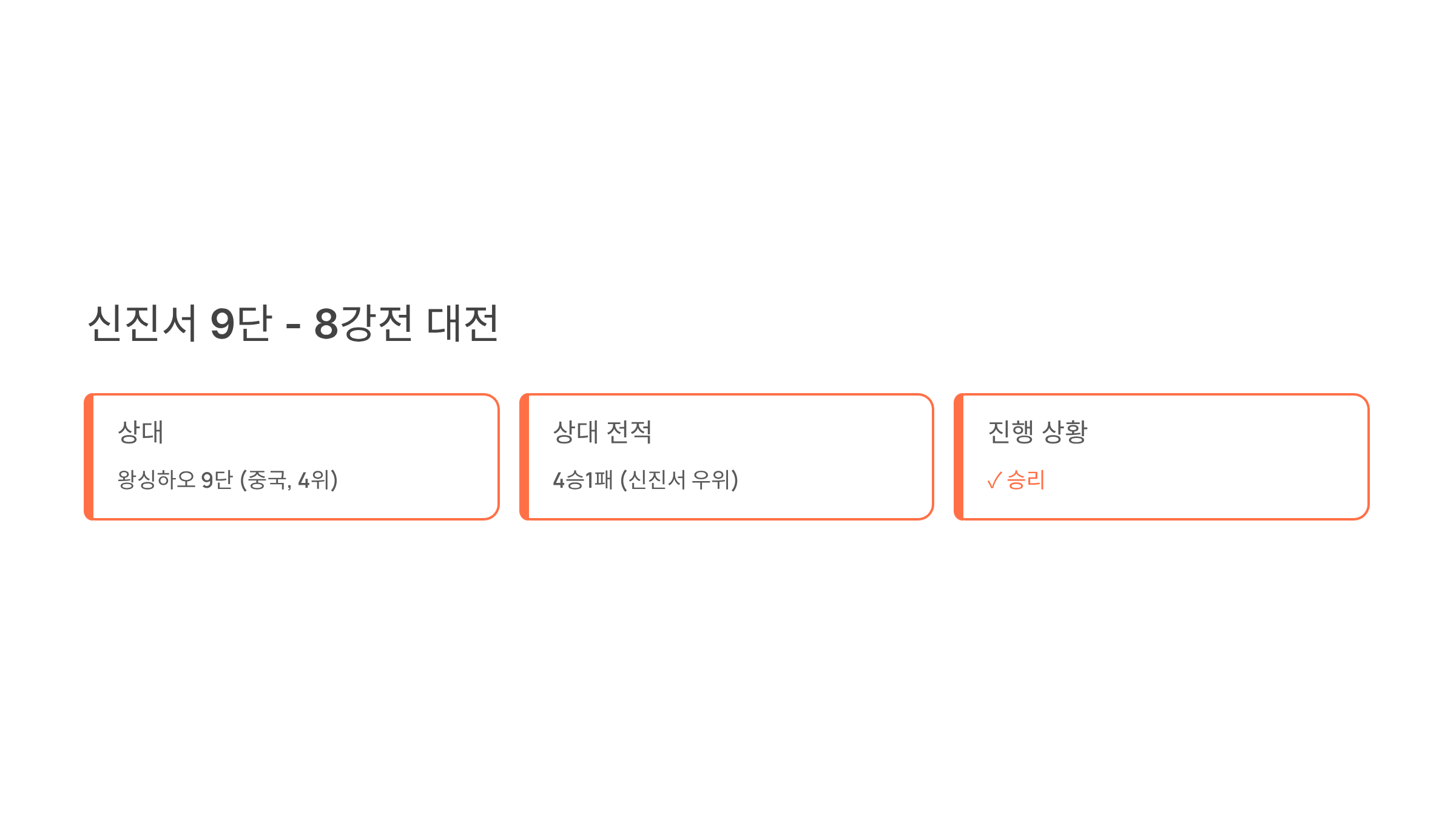 신진서 9단 - 8강전 대전

상대

왕싱하오 9단 (중국, 4위)

상대 전적

4승1패 (신진서 우위)

진행 상황

✓ 승리