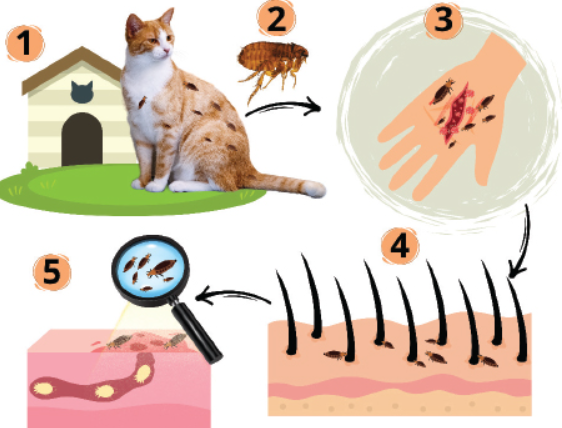 1
2
3
4
5