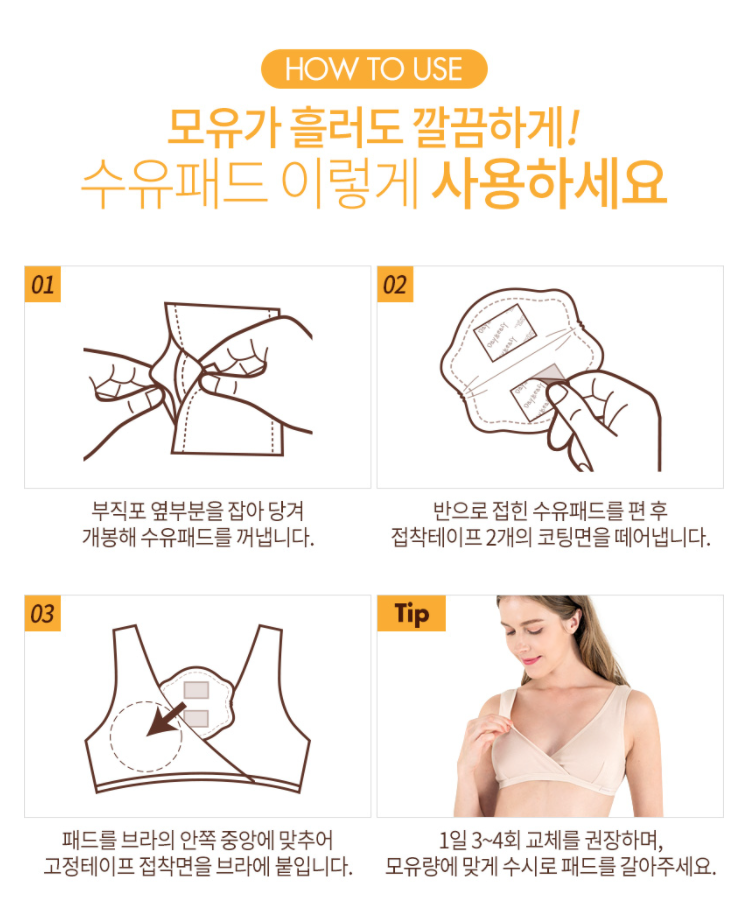 HOW TO USE

모유가 흘러도 깔끔하게!
수유패드 이렇게 사용하세요

01

부직포 옆부분을 잡아 당겨
개봉해 수유패드를 꺼냅니다.

02

반으로 접힌 수유패드를 편 후
접착테이프 2개의 코팅면을 떼어냅니다.

03

패드를 브라의 안쪽 중앙에 맞추어
고정테이프 접착면을 브라에 붙입니다.

Tip

1일 3~4회 교체를 권장하며,
모유량에 맞게 수시로 패드를 갈아주세요.