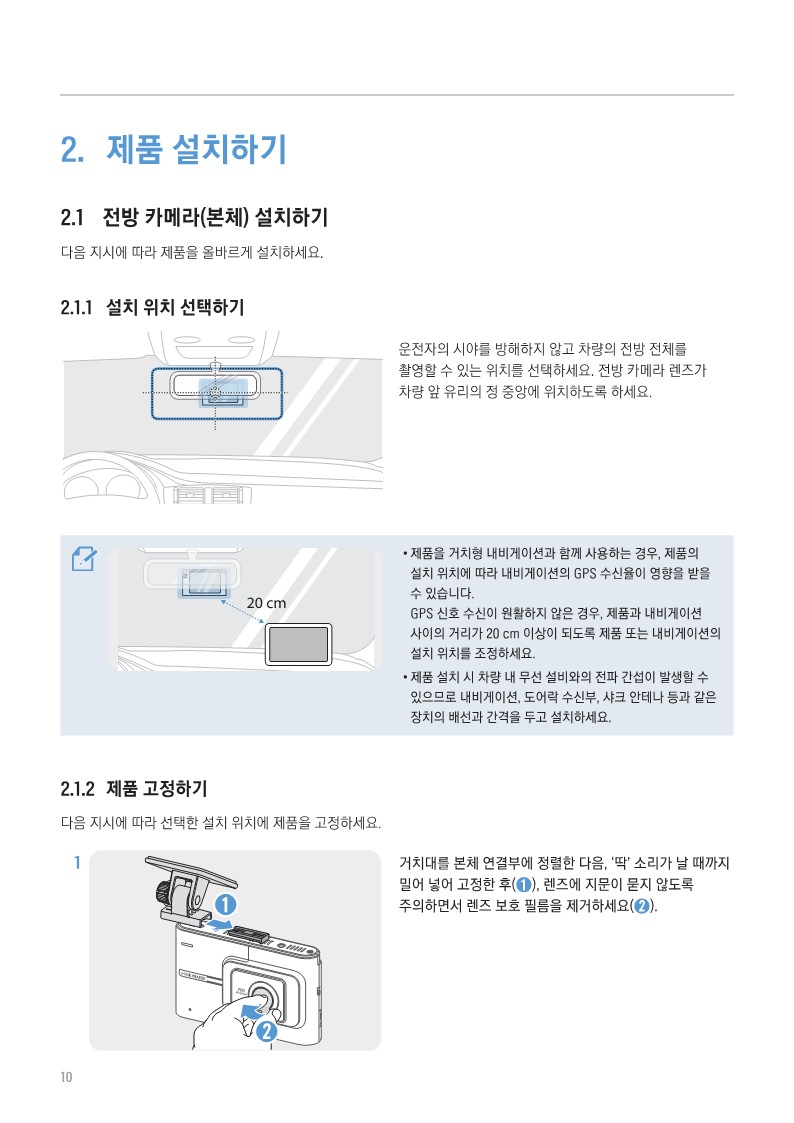 2. 제품 설치하기

2.1 전방 카메라(본체) 설치하기

다음 지시에 따라 제품을 올바르게 설치하세요.

2.1.1 설치 위치 선택하기

운전자의 시야를 방해하지 않고 차량의 전방 전체를 촬영할 수 있는 위치를 선택하세요. 전방 카메라 렌즈가 차량 앞 유리의 정 중앙에 위치하도록 하세요.

20 cm

• 제품을 거치형 내비게이션과 함께 사용하는 경우, 제품의 설치 위치에 따라 내비게이션의 GPS 수신율이 영향을 받을 수 있습니다.
GPS 신호 수신이 원활하지 않은 경우, 제품과 내비게이션 사이의 거리가 20 cm 이상이 되도록 제품 또는 내비게이션의 설치 위치를 조정하세요.
• 제품 설치 시 차량 내 무선 설비와의 전파 간섭이 발생할 수 있으므로 내비게이션, 도어락 수신부, 샤크 안테나 등과 같은 장치의 배선과 간격을 두고 설치하세요.

2.1.2 제품 고정하기

다음 지시에 따라 선택한 설치 위치에 제품을 고정하세요.

1

1

2

거치대를 본체 연결부에 정렬한 다음, '딱' 소리가 날 때까지 밀어 넣어 고정한 후(1), 렌즈에 지문이 묻지 않도록 주의하면서 렌즈 보호 필름을 제거하세요(2).

10