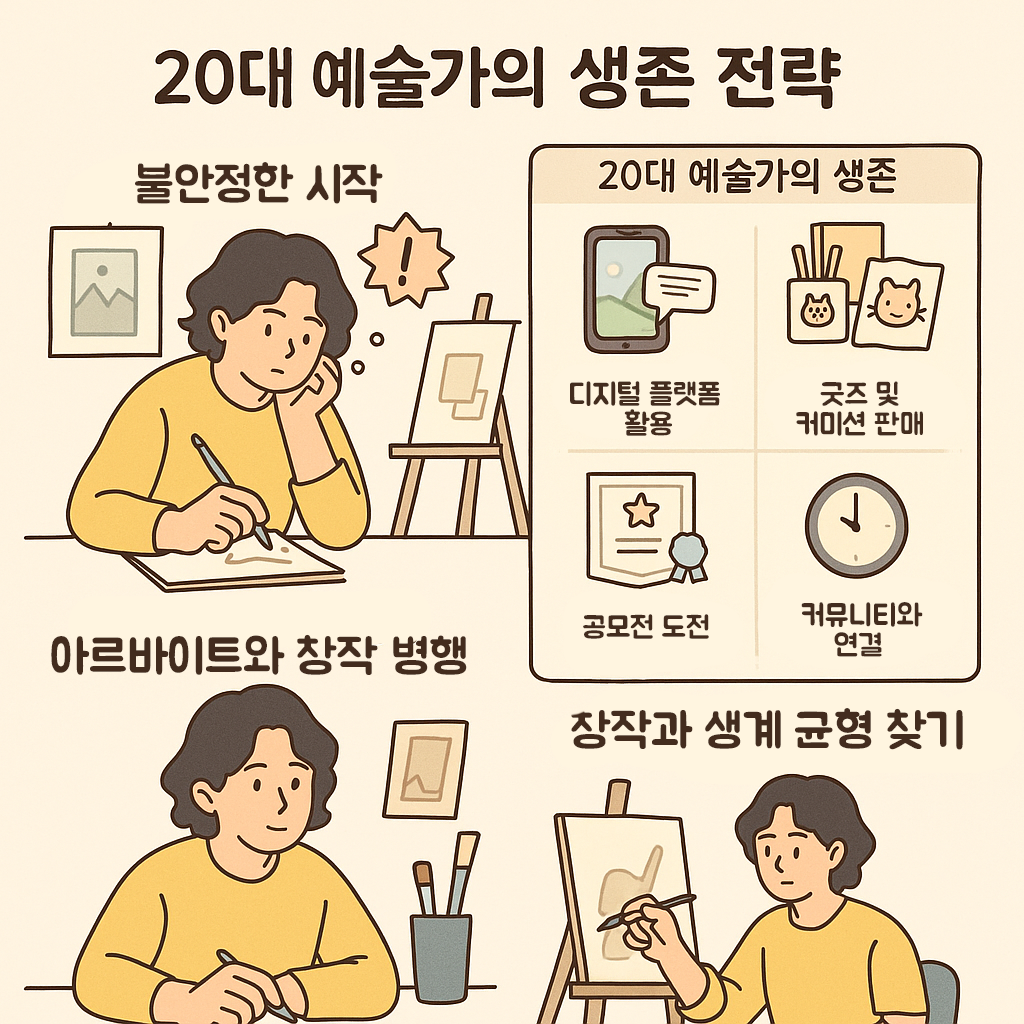 20대 예술가의 생존 전략

불안정한 시작

20대 예술가의 생존

디지털 플랫폼 활용

굿즈 및 커미션 판매

공모전 도전

커뮤니티와 연결

아르바이트와 창작 병행

창작과 생계 균형 찾기