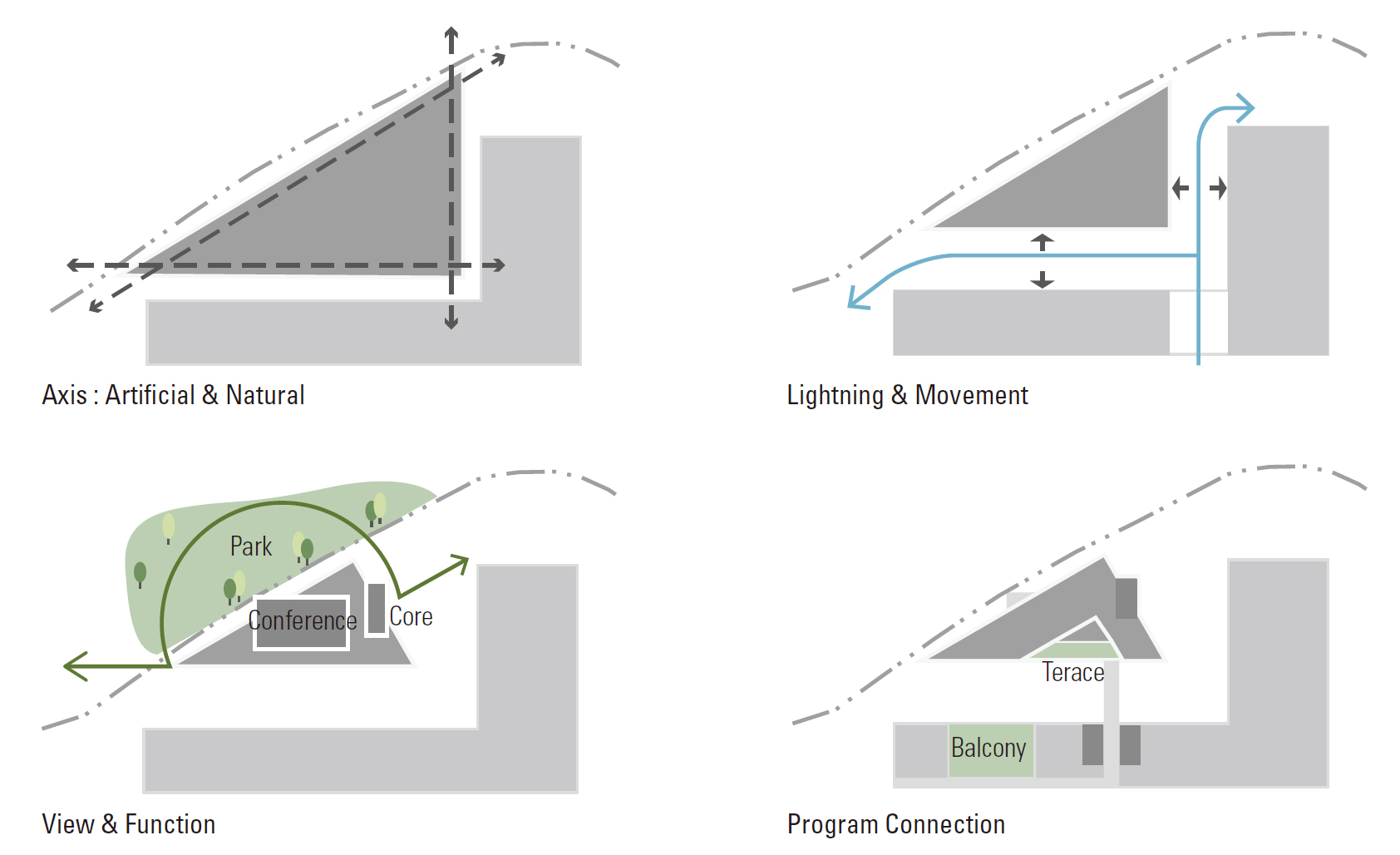 Axis : Artificial & Natural

Lightning & Movement

Park

Conference

Core

View & Function

Terace

Balcony

Program Connection