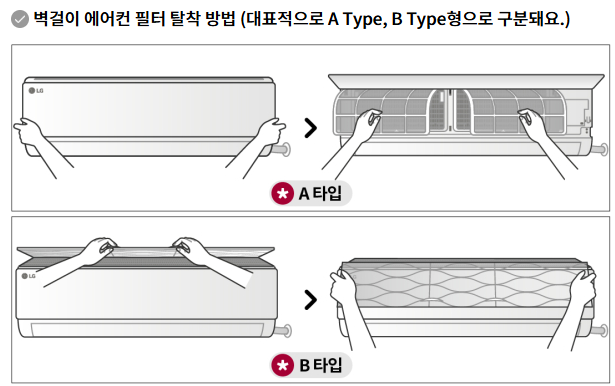 벽걸이 에어컨 필터 탈착 방법 (대표적으로 A Type, B Type형으로 구분돼요.)

LG

A 타입

LG

B 타입