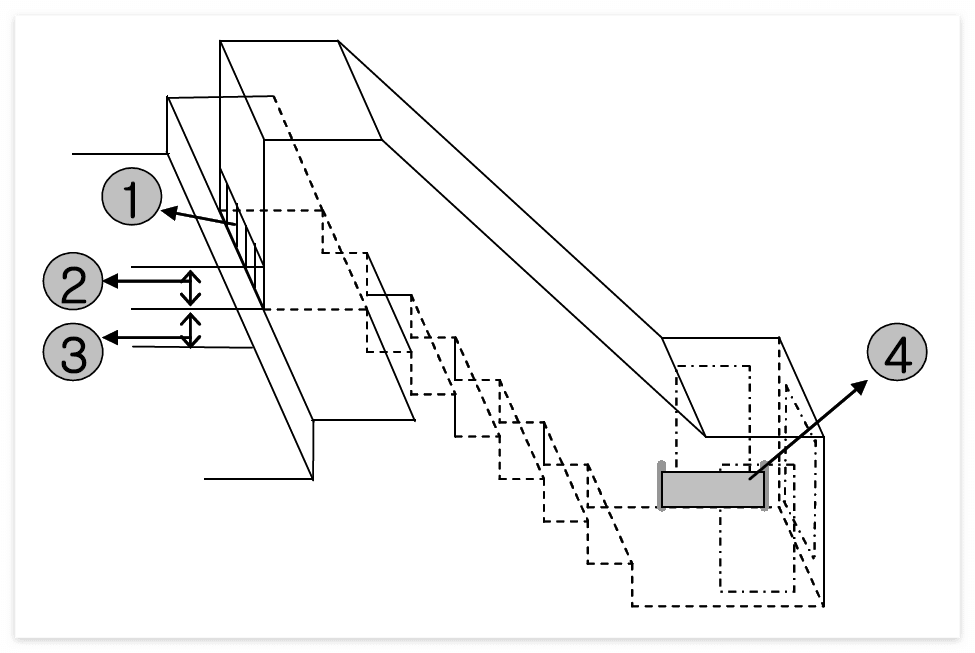 1
2
3
4