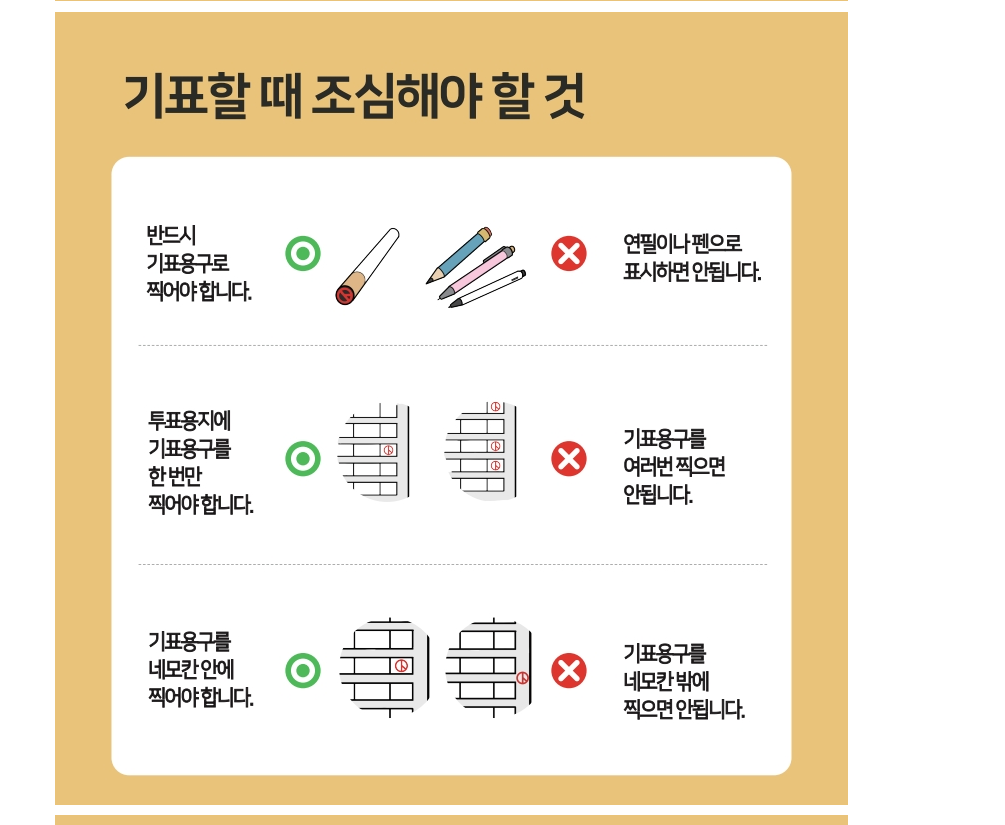 기표할 때 조심해야 할 것

반드시 기표용구로 찍어야 합니다.

연필이나 펜으로 표시하면 안됩니다.

투표용지에 기표용구를 한 번만 찍어야 합니다.

기표용구를 여러번 찍으면 안됩니다.

기표용구를 네모칸 안에 찍어야 합니다.

기표용구를 네모칸 밖에 찍으면 안됩니다.