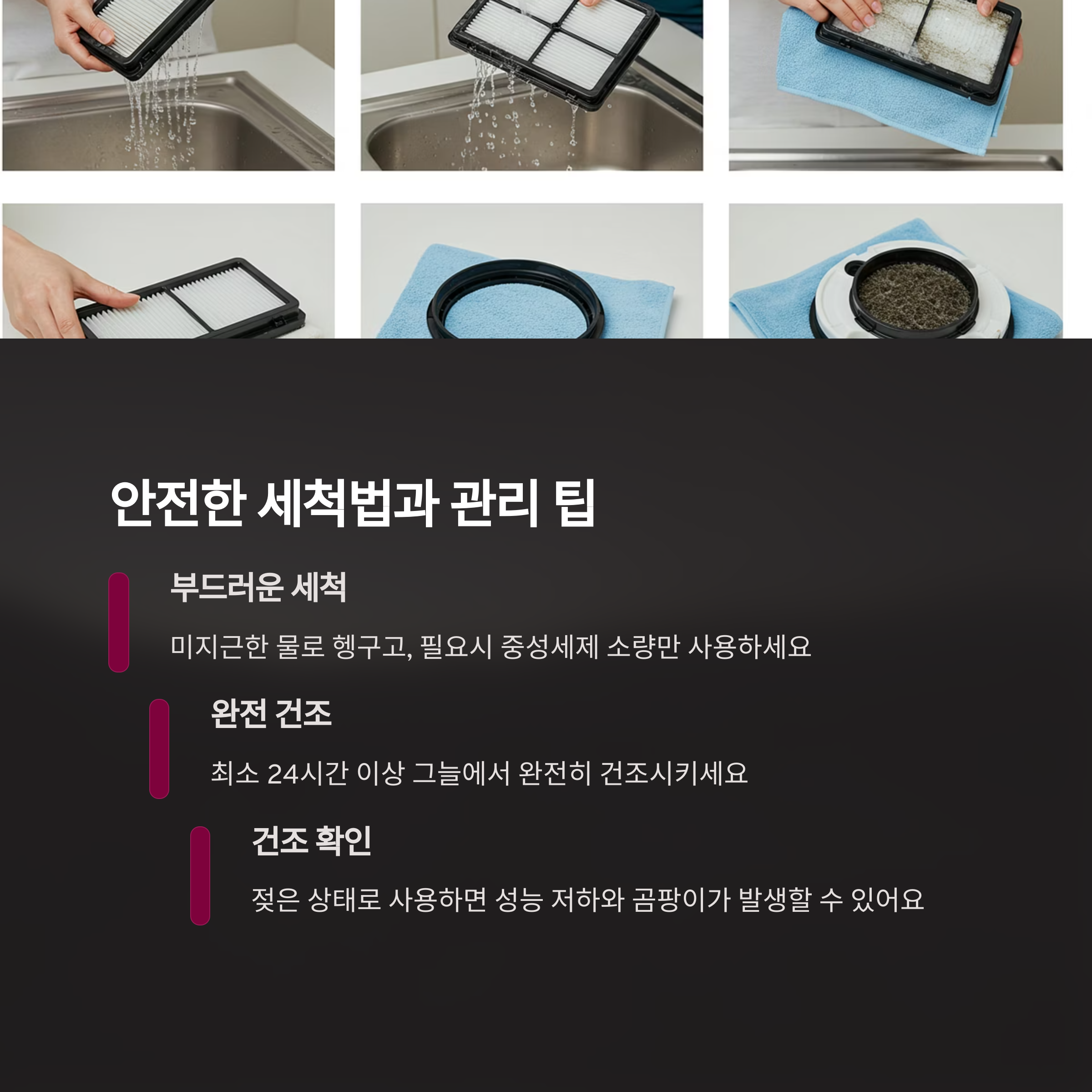 안전한 세척법과 관리 팁

부드러운 세척

미지근한 물로 헹구고, 필요시 중성세제 소량만 사용하세요

완전 건조

최소 24시간 이상 그늘에서 완전히 건조시키세요

건조 확인

젖은 상태로 사용하면 성능 저하와 곰팡이가 발생할 수 있어요