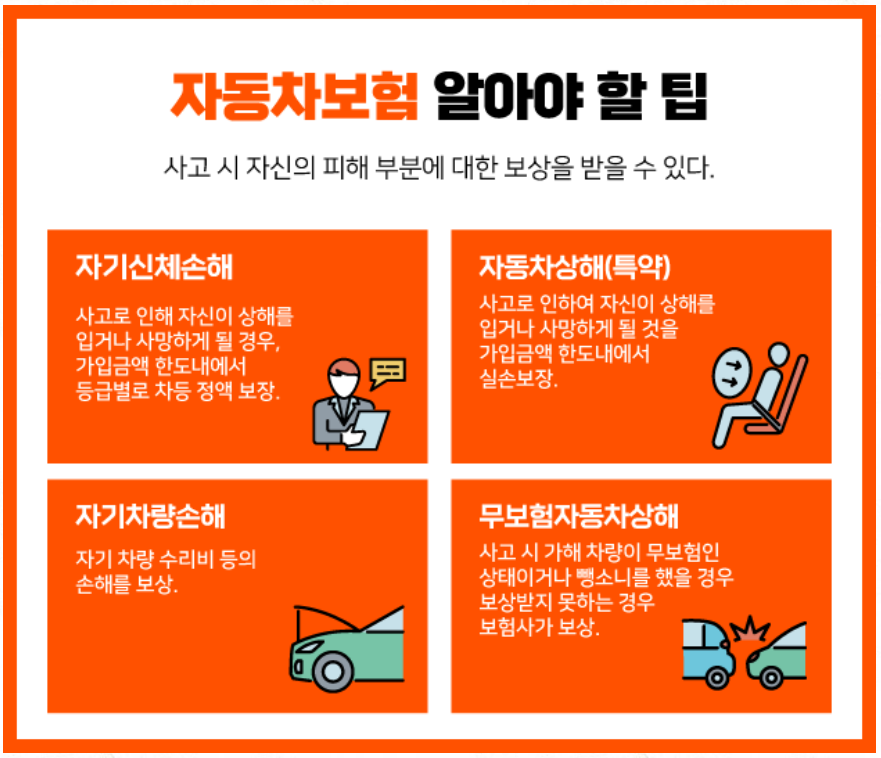 자동차보험 알아야 할 팁

사고 시 자신의 피해 부분에 대한 보상을 받을 수 있다.

자기신체손해

사고로 인해 자신이 상해를 입거나 사망하게 될 경우, 가입금액 한도내에서 등급별로 차등 정액 보장.

자동차상해(특약)

사고로 인하여 자신이 상해를 입거나 사망하게 될 것을 가입금액 한도내에서 실손보장.

자기차량손해

자기 차량 수리비 등의 손해를 보상.

무보험자동차상해

사고 시 가해 차량이 무보험인 상태이거나 뺑소니를 했을 경우 보상받지 못하는 경우 보험사가 보상.