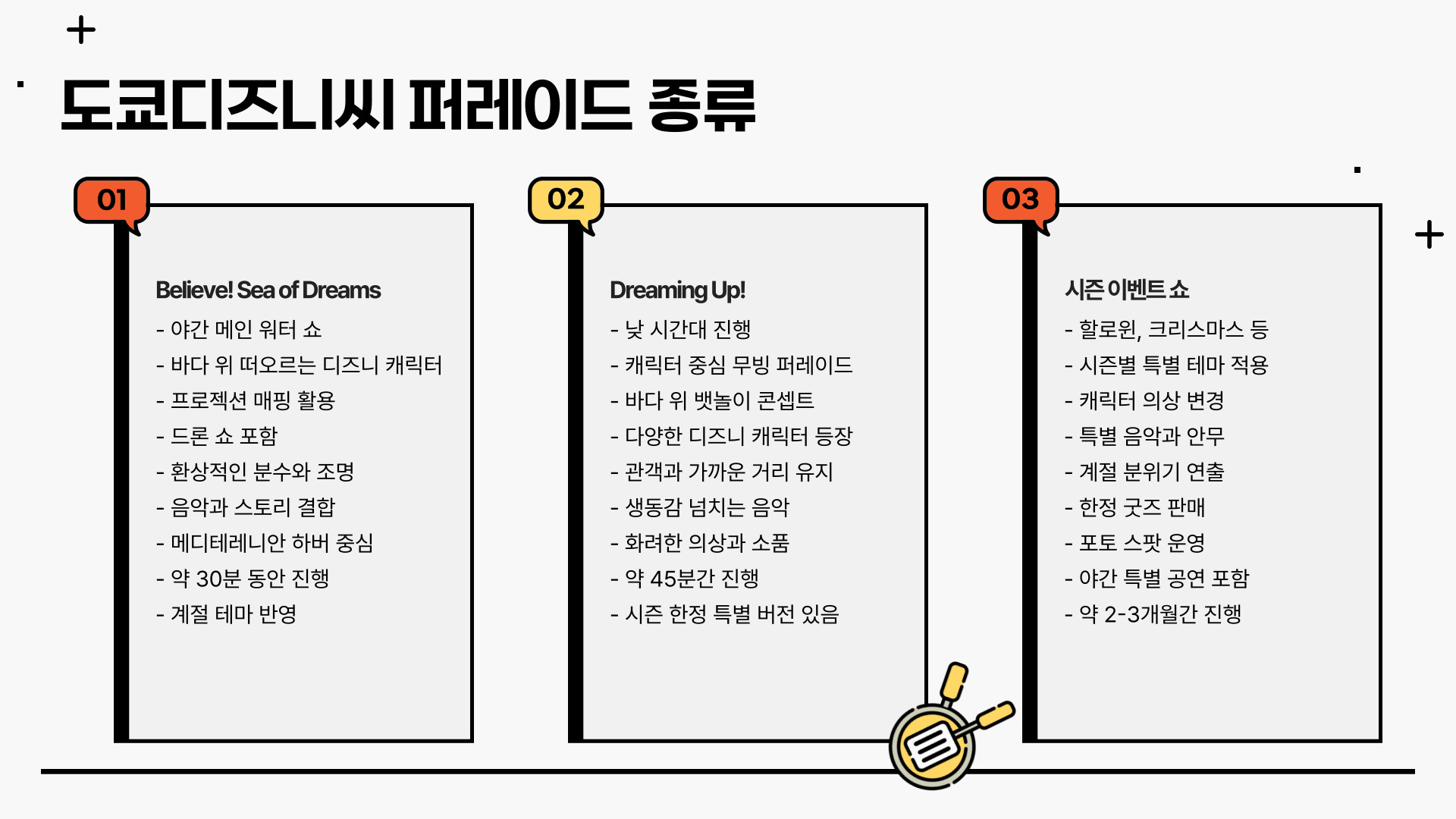 도쿄디즈니씨 퍼레이드 종류

01

Believe! Sea of Dreams

- 야간 메인 워터 쇼
- 바다 위 떠오르는 디즈니 캐릭터
- 프로젝션 매핑 활용
- 드론 쇼 포함
- 환상적인 분수와 조명
- 음악과 스토리 결합
- 메디테레니안 하버 중심
- 약 30분 동안 진행
- 계절 테마 반영

02

Dreaming Up!

- 낮 시간대 진행
- 캐릭터 중심 무빙 퍼레이드
- 바다 위 뱃놀이 콘셉트
- 다양한 디즈니 캐릭터 등장
- 관객과 가까운 거리 유지
- 생동감 넘치는 음악
- 화려한 의상과 소품
- 약 45분간 진행
- 시즌 한정 특별 버전 있음

03

시즌 이벤트 쇼

- 할로윈, 크리스마스 등
- 시즌별 특별 테마 적용
- 캐릭터 의상 변경
- 특별 음악과 안무
- 계절 분위기 연출
- 한정 굿즈 판매
- 포토 스팟 운영
- 야간 특별 공연 포함
- 약 2-3개월간 진행