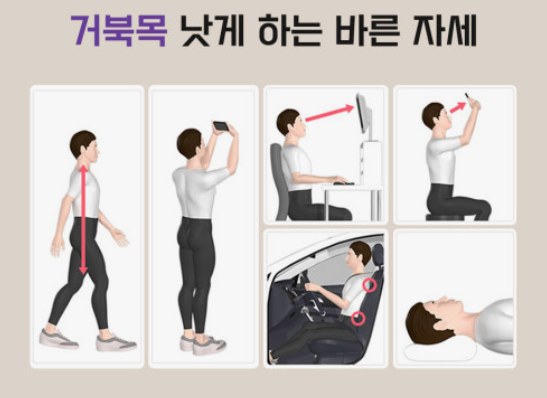 거북목 낫게 하는 바른 자세