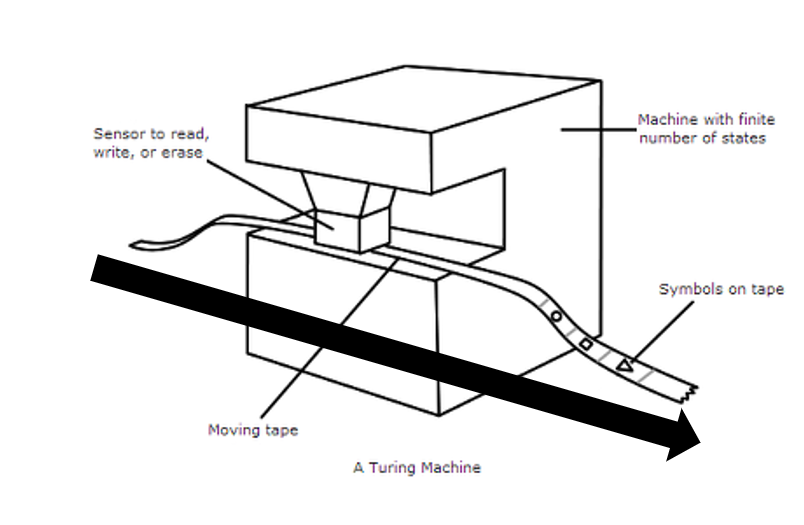 Sensor to read, write, or erase

Machine with finite number of states

Symbols on tape

Moving tape

A Turing Machine