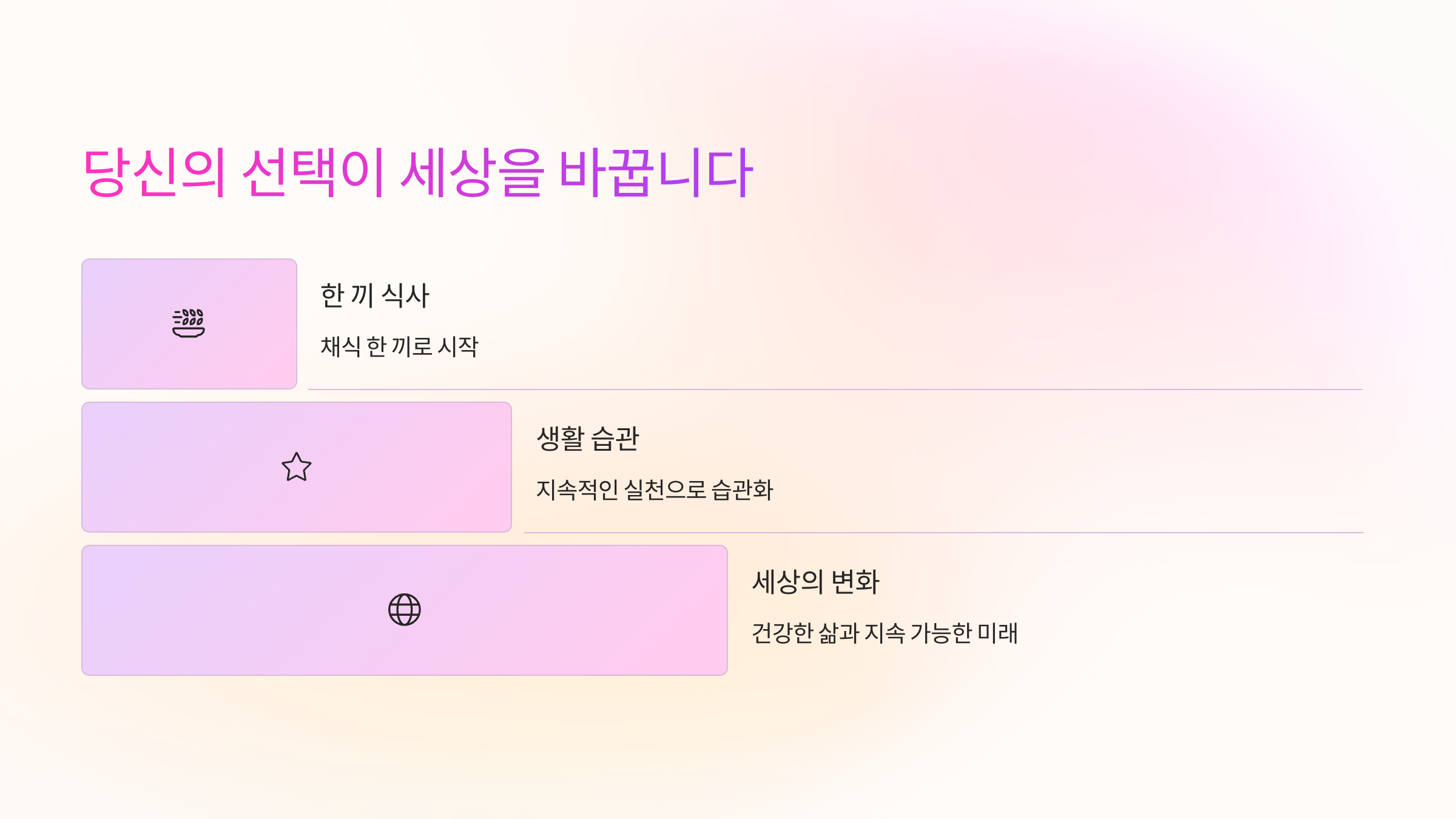 당신의 선택이 세상을 바꿉니다

한 끼 식사

채식 한 끼로 시작

생활 습관

지속적인 실천으로 습관화

세상의 변화

건강한 삶과 지속 가능한 미래