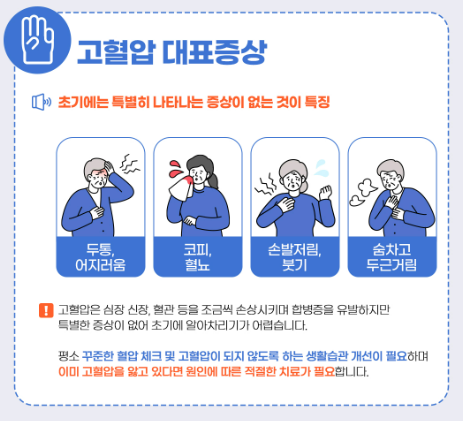 고혈압 대표증상

초기에는 특별히 나타나는 증상이 없는 것이 특징

두통, 어지러움

코피, 혈뇨

손발저림, 붓기

숨차고 두근거림

고혈압은 심장 신장, 혈관 등을 조금씩 손상시키며 합병증을 유발하지만 특별한 증상이 없어 초기에 알아차리기가 어렵습니다.

평소 꾸준한 혈압 체크 및 고혈압이 되지 않도록 하는 생활습관 개선이 필요하며 이미 고혈압을 앓고 있다면 원인에 따른 적절한 치료가 필요합니다.