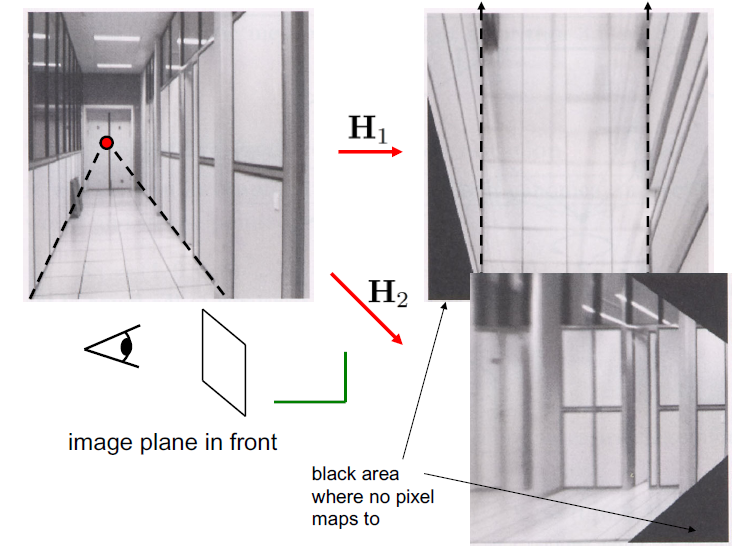 $\mathbf{H}_1$

$\mathbf{H}_2$

image plane in front

black area where no pixel maps to