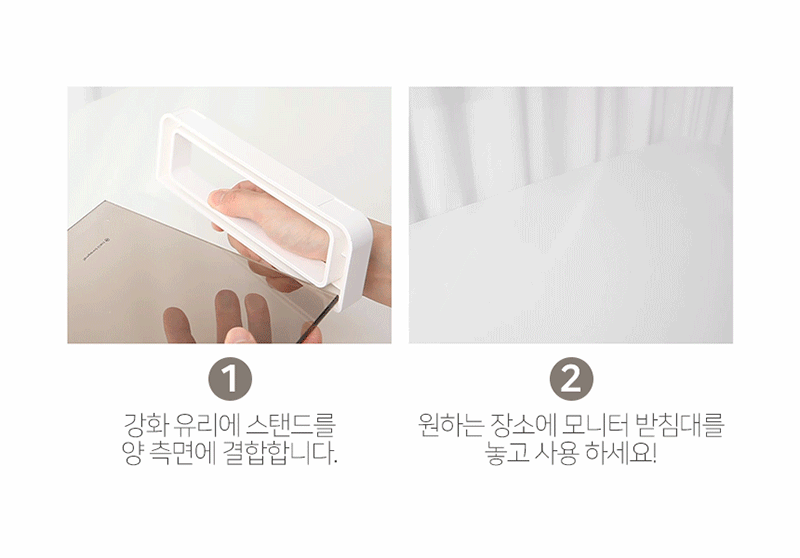 1

강화 유리에 스탠드를
양 측면에 결합합니다.

2

원하는 장소에 모니터 받침대를
놓고 사용 하세요!