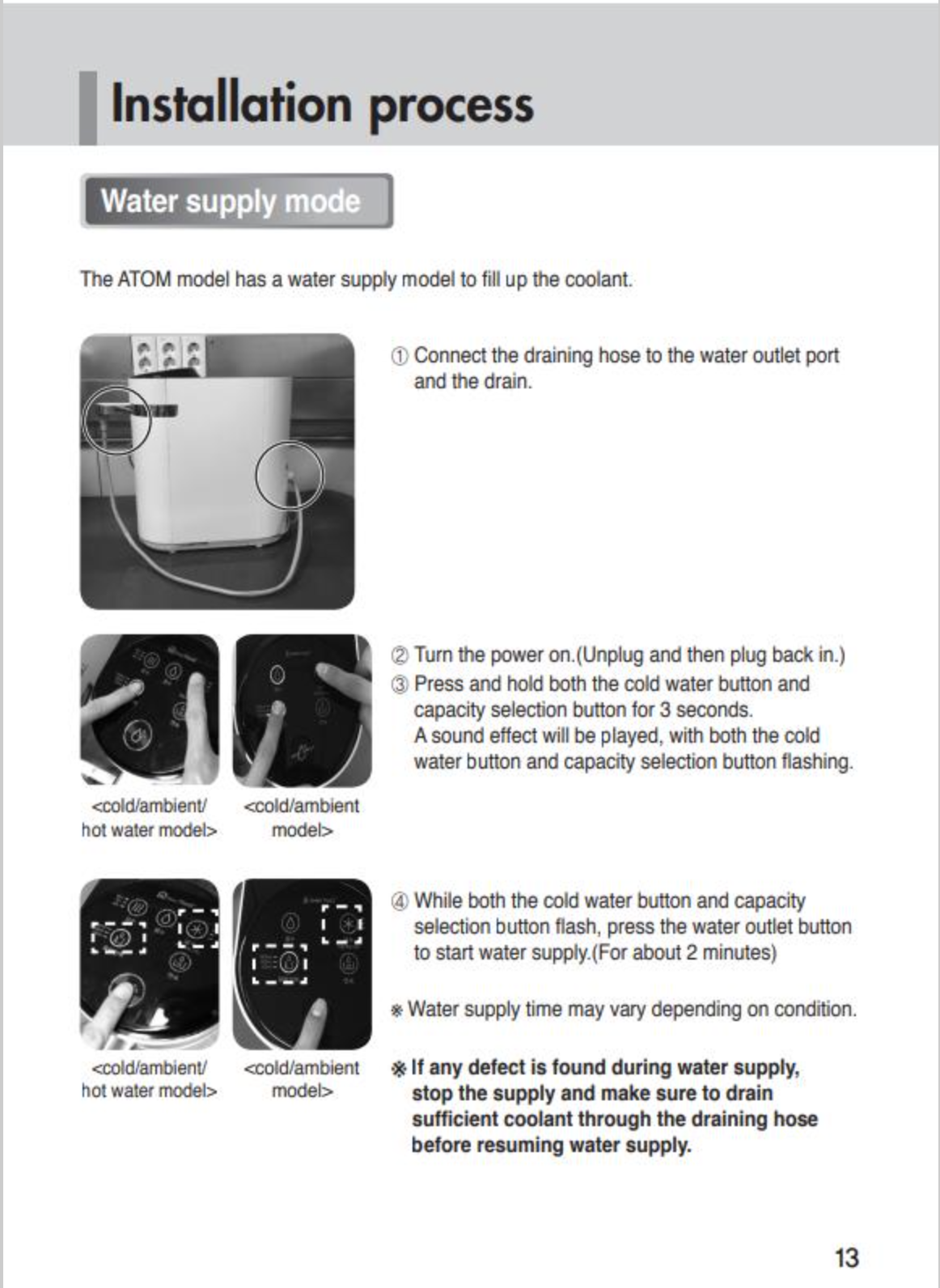 Installation process

Water supply mode

The ATOM model has a water supply model to fill up the coolant.

① Connect the draining hose to the water outlet port and the drain.

<cold/ambient/ hot water model>

<cold/ambient model>

② Turn the power on.(Unplug and then plug back in.)
③ Press and hold both the cold water button and capacity selection button for 3 seconds. A sound effect will be played, with both the cold water button and capacity selection button flashing.

<cold/ambient/ hot water model>

<cold/ambient model>

④ While both the cold water button and capacity selection button flash, press the water outlet button to start water supply.(For about 2 minutes)

※ Water supply time may vary depending on condition.

※ If any defect is found during water supply, stop the supply and make sure to drain sufficient coolant through the draining hose before resuming water supply.

13