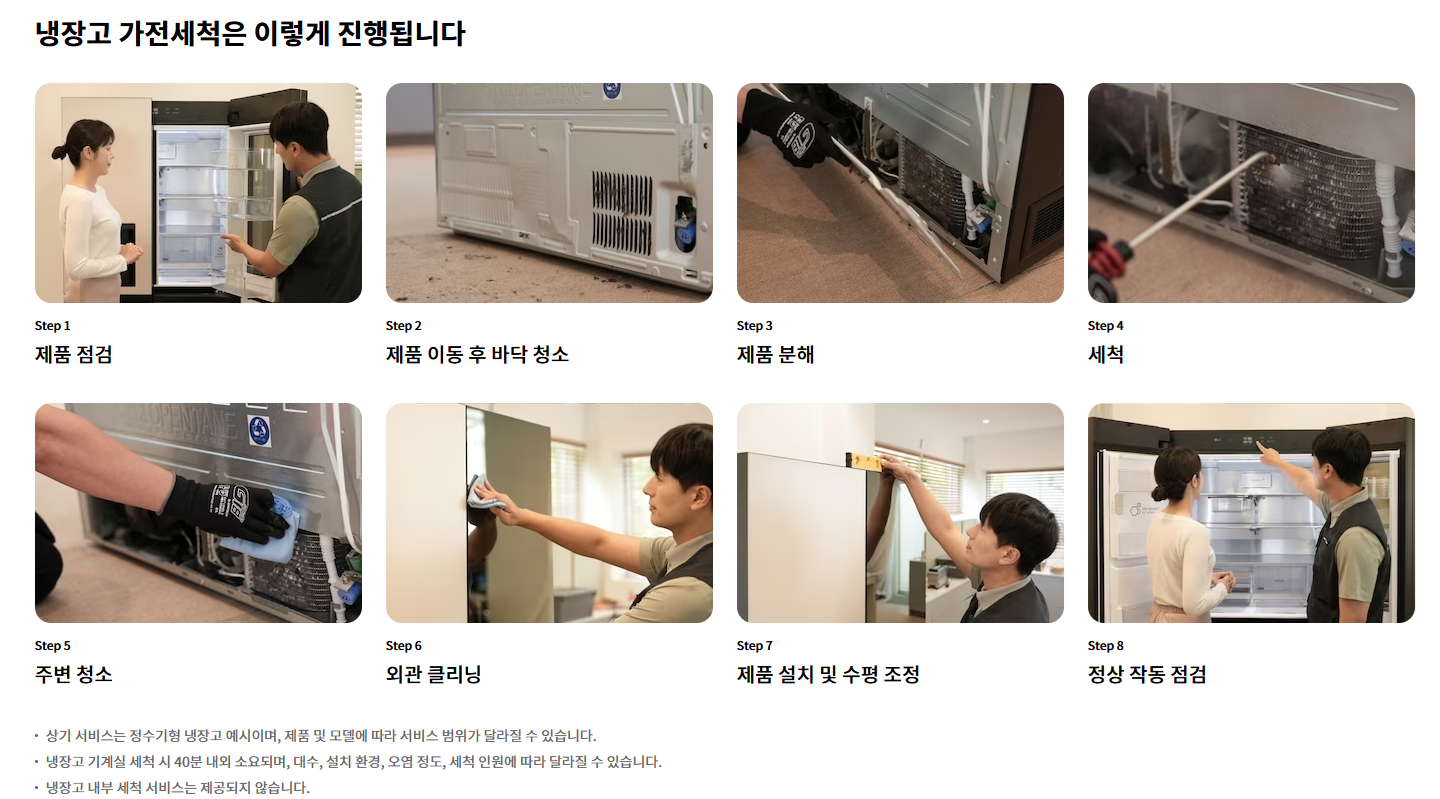 냉장고 가전세척은 이렇게 진행됩니다

Step 1
제품 점검

Step 2
제품 이동 후 바닥 청소

Step 3
제품 분해

Step 4
세척

Step 5
주변 청소

Step 6
외관 클리닝

Step 7
제품 설치 및 수평 조정

Step 8
정상 작동 점검

• 상기 서비스는 정수기형 냉장고 예시이며, 제품 및 모델에 따라 서비스 범위가 달라질 수 있습니다.
• 냉장고 기계실 세척 시 40분 내외 소요되며, 대수, 설치 환경, 오염 정도, 세척 인원에 따라 달라질 수 있습니다.
• 냉장고 내부 세척 서비스는 제공되지 않습니다.