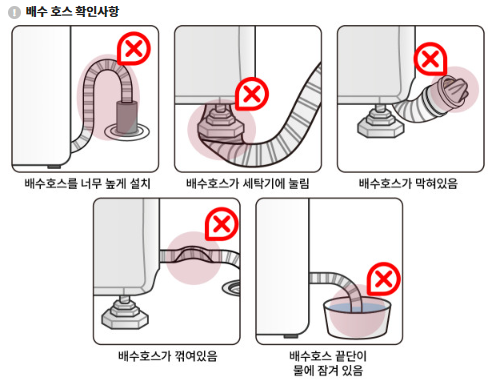 배수 호스 확인사항

배수호스를 너무 높게 설치

배수호스가 세탁기에 눌림

배수호스가 막혀있음

배수호스가 꺾여있음

배수호스 끝단이 물에 잠겨 있음