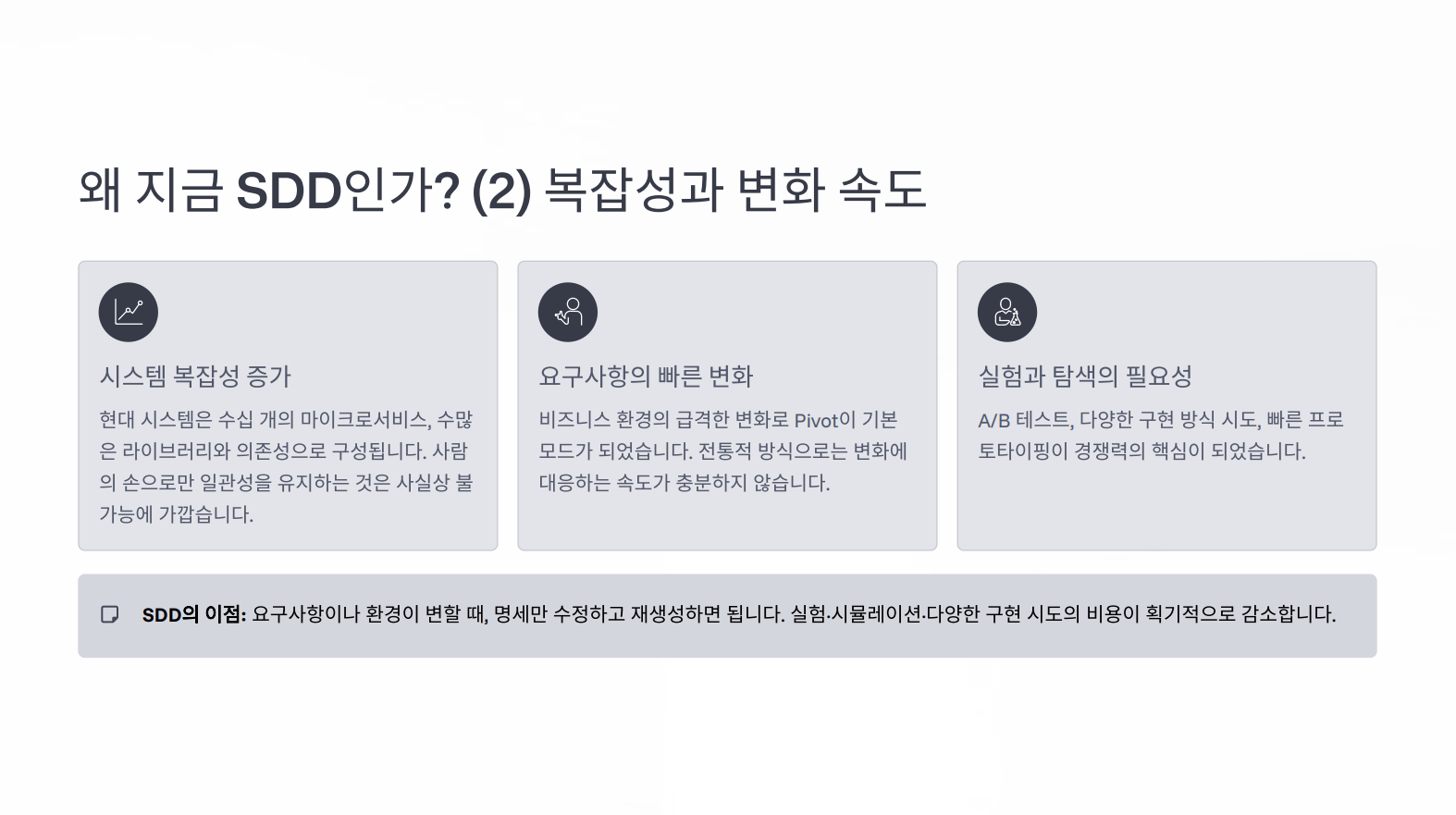 왜 지금 SDD인가? (2) 복잡성과 변화 속도

시스템 복잡성 증가

현대 시스템은 수십 개의 마이크로서비스, 수많은 라이브러리와 의존성으로 구성됩니다. 사람의 손으로만 일관성을 유지하는 것은 사실상 불가능에 가깝습니다.

요구사항의 빠른 변화

비즈니스 환경의 급격한 변화로 Pivot이 기본 모드가 되었습니다. 전통적 방식으로는 변화에 대응하는 속도가 충분하지 않습니다.

실험과 탐색의 필요성

A/B 테스트, 다양한 구현 방식 시도, 빠른 프로토타이핑이 경쟁력의 핵심이 되었습니다.

SDD의 이점: 요구사항이나 환경이 변할 때, 명세만 수정하고 재생성하면 됩니다. 실험·시뮬레이션·다양한 구현 시도의 비용이 획기적으로 감소합니다.