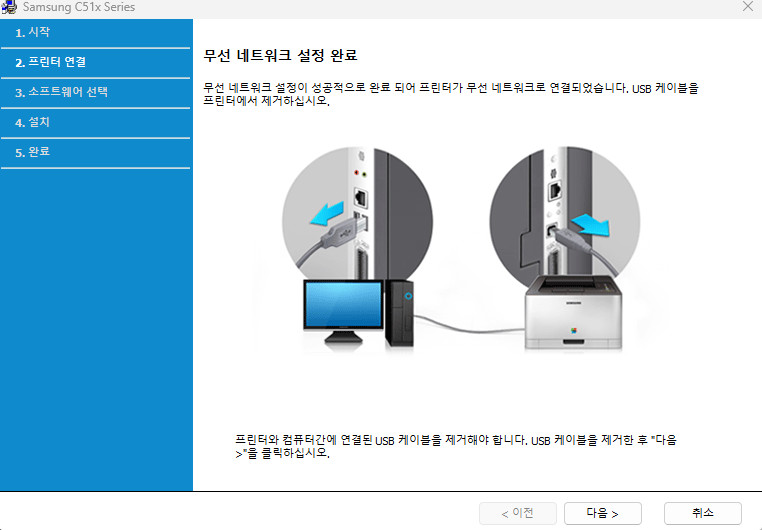 Samsung C51x Series

1. 시작
2. 프린터 연결
3. 소프트웨어 선택
4. 설치
5. 완료

무선 네트워크 설정 완료

무선 네트워크 설정이 성공적으로 완료 되어 프린터가 무선 네트워크로 연결되었습니다. USB 케이블을 프린터에서 제거하십시오.

SAMSUNG

프린터와 컴퓨터간에 연결된 USB 케이블을 제거해야 합니다. USB 케이블을 제거한 후 "다음 >"을 클릭하십시오.

< 이전
다음 >
취소