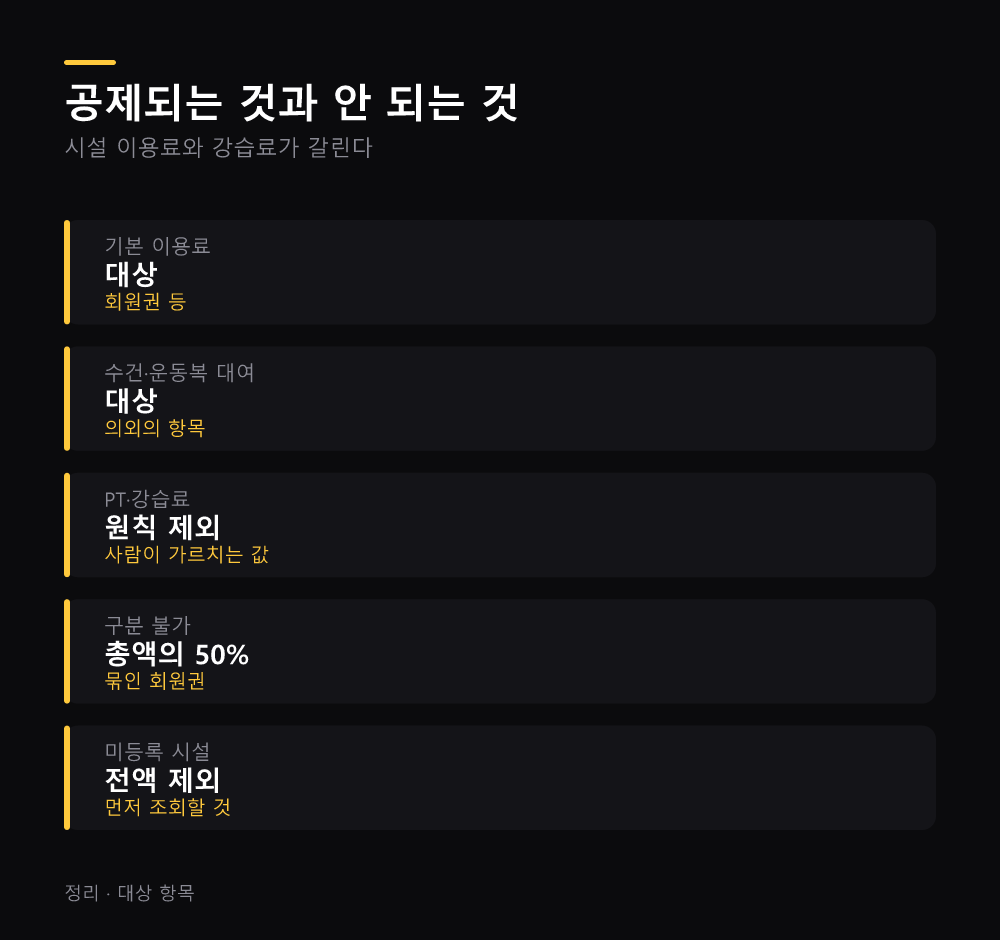 공제되는 것과 안 되는 것
시설 이용료와 강습료가 갈린다

기본 이용료
대상
회원권 등

수건·운동복 대여
대상
의외의 항목

PT·강습료
원칙 제외
사람이 가르치는 값

구분 불가
총액의 50%
묶인 회원권

미등록 시설
전액 제외
먼저 조회할 것

정리 · 대상 항목