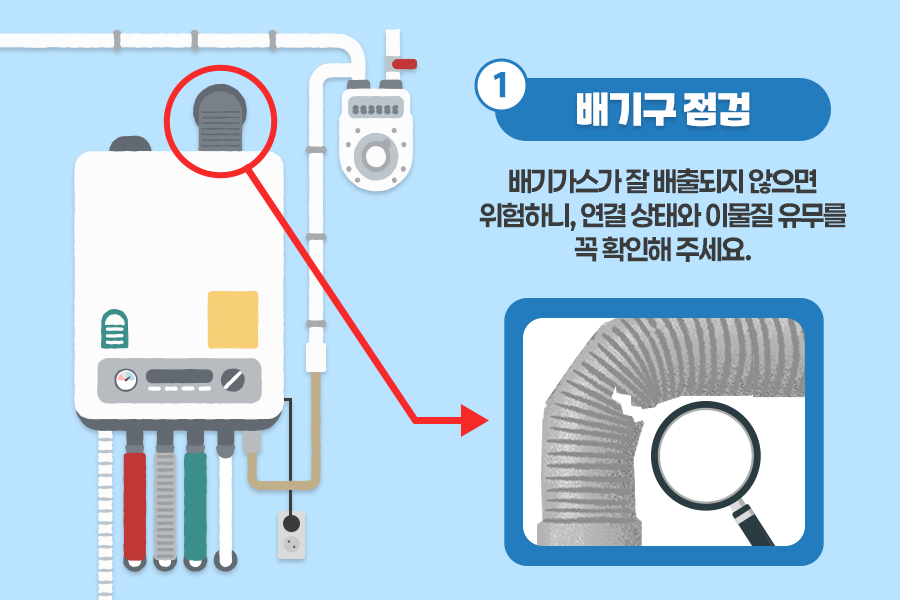 1 배기구 점검

배기가스가 잘 배출되지 않으면 위험하니, 연결 상태와 이물질 유무를 꼭 확인해 주세요.