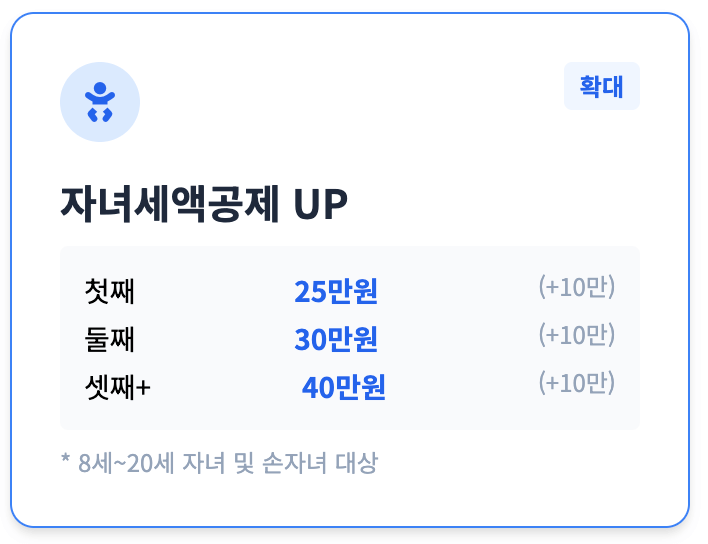 확대

자녀세액공제 UP

첫째 25만원 (+10만)
둘째 30만원 (+10만)
셋째+ 40만원 (+10만)

* 8세~20세 자녀 및 손자녀 대상