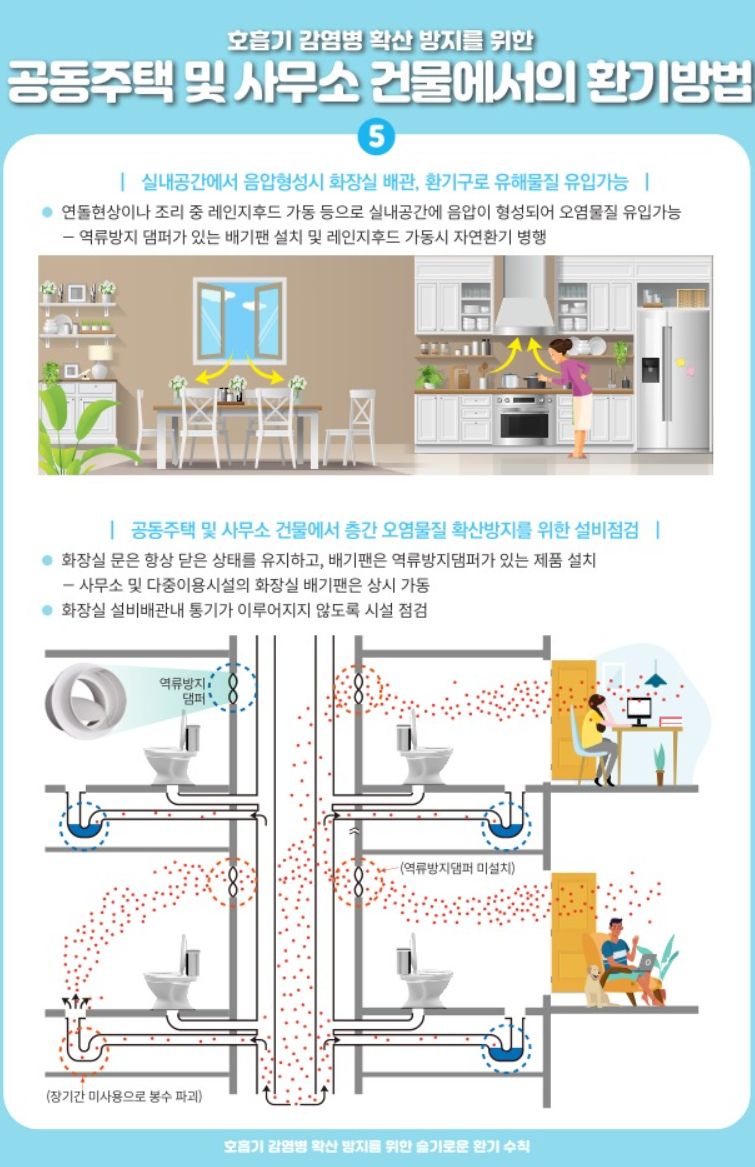 호흡기 감염병 확산 방지를 위한
공동주택 및 사무소 건물에서의 환기방법

5

| 실내공간에서 음압형성시 화장실 배관, 환기구로 유해물질 유입가능 |

● 연돌현상이나 조리 중 레인지후드 가동 등으로 실내공간에 음압이 형성되어 오염물질 유입가능
– 역류방지 댐퍼가 있는 배기팬 설치 및 레인지후드 가동시 자연환기 병행

| 공동주택 및 사무소 건물에서 층간 오염물질 확산방지를 위한 설비점검 |

● 화장실 문은 항상 닫은 상태를 유지하고, 배기팬은 역류방지댐퍼가 있는 제품 설치
– 사무소 및 다중이용시설의 화장실 배기팬은 상시 가동
● 화장실 설비배관내 통기가 이루어지지 않도록 시설 점검

역류방지 댐퍼

(역류방지댐퍼 미설치)

(장기간 미사용으로 봉수 파괴)

호흡기 감염병 확산 방지를 위한 슬기로운 환기 수칙