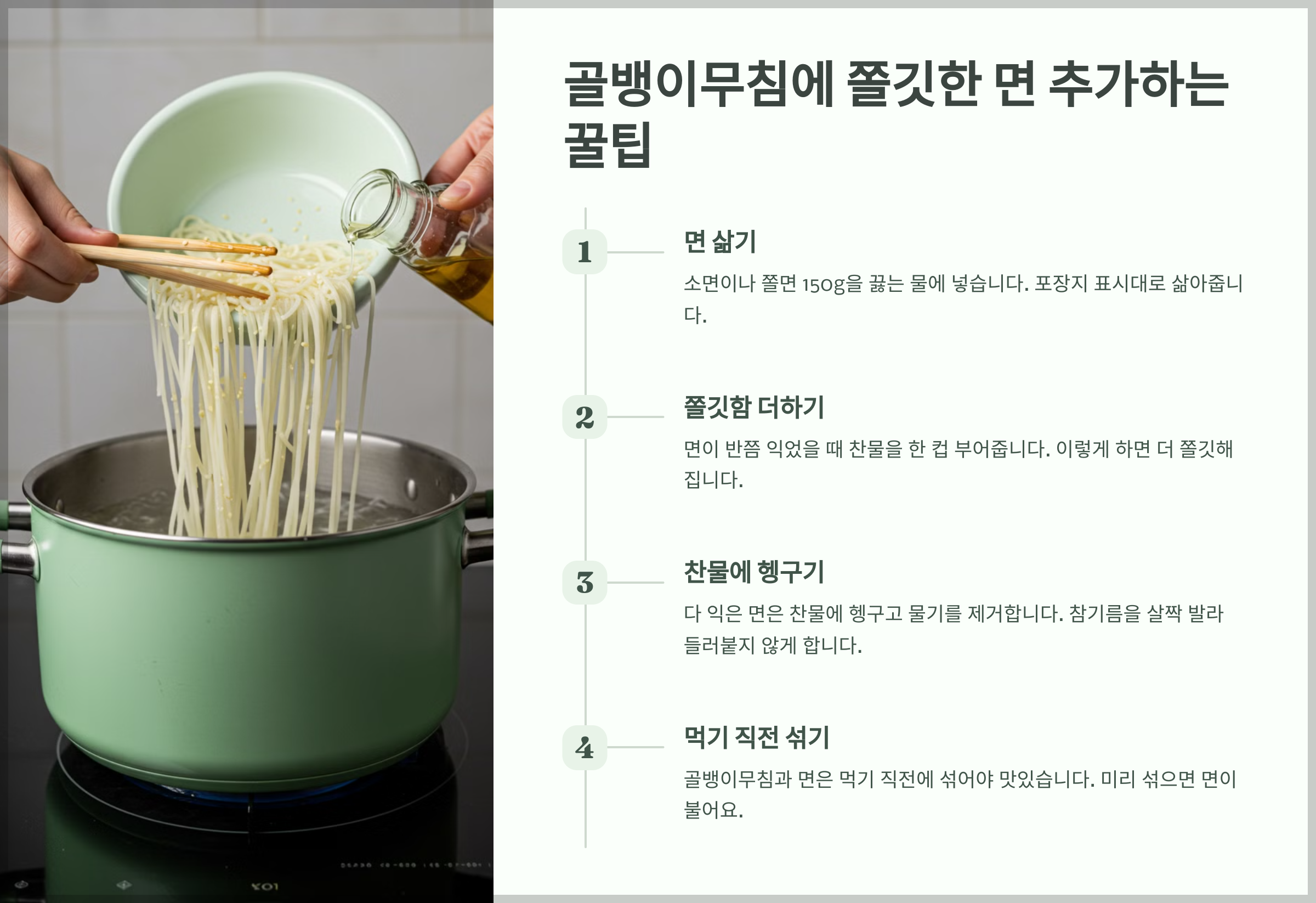 골뱅이무침에 쫄깃한 면 추가하는 꿀팁

1

면 삶기

소면이나 쫄면 150g을 끓는 물에 넣습니다. 포장지 표시대로 삶아줍니다.

2

쫄깃함 더하기

면이 반쯤 익었을 때 찬물을 한 컵 부어줍니다. 이렇게 하면 더 쫄깃해집니다.

3

찬물에 헹구기

다 익은 면은 찬물에 헹구고 물기를 제거합니다. 참기름을 살짝 발라 들러붙지 않게 합니다.

4

먹기 직전 섞기

골뱅이무침과 면은 먹기 직전에 섞어야 맛있습니다. 미리 섞으면 면이 불어요.