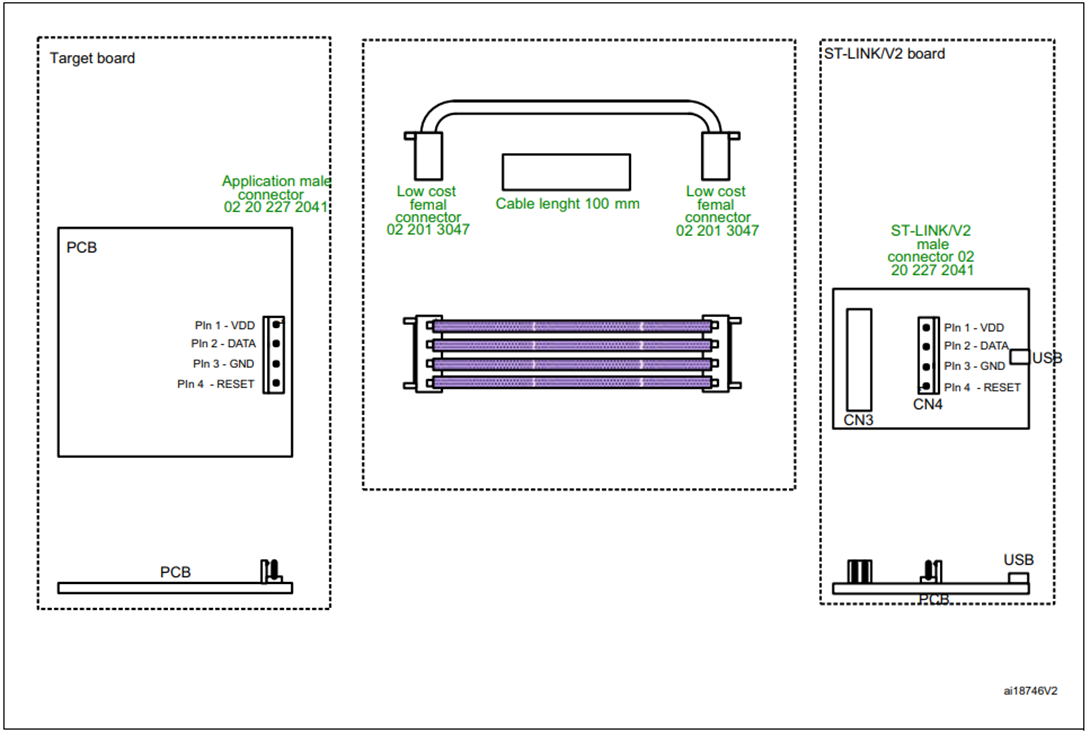 Target board

Application male connector 02 20 227 2041

PCB

PIn 1 - VDD
PIn 2 - DATA
PIn 3 - GND
PIn 4 - RESET

PCB

Low cost femal connector 02 201 3047

Cable lenght 100 mm

Low cost femal connector 02 201 3047

ST-LINK/V2 board

ST-LINK/V2 male connector 02 20 227 2041

PIn 1 - VDD
PIn 2 - DATA
PIn 3 - GND
PIn 4 - RESET

USB

CN3

CN4

USB

PCB

ai18746V2