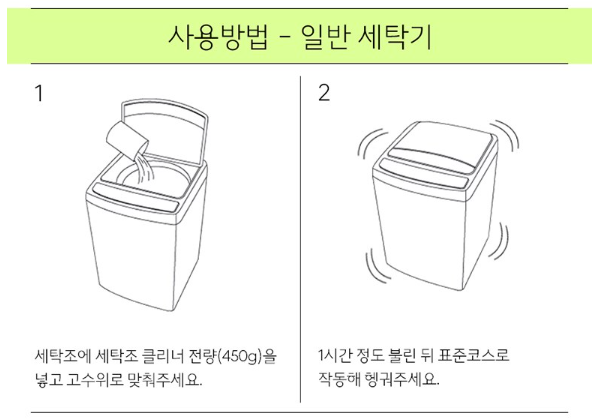 사용방법 - 일반 세탁기

1

세탁조에 세탁조 클리너 전량(450g)을 넣고 고수위로 맞춰주세요.

2

1시간 정도 불린 뒤 표준코스로 작동해 헹궈주세요.