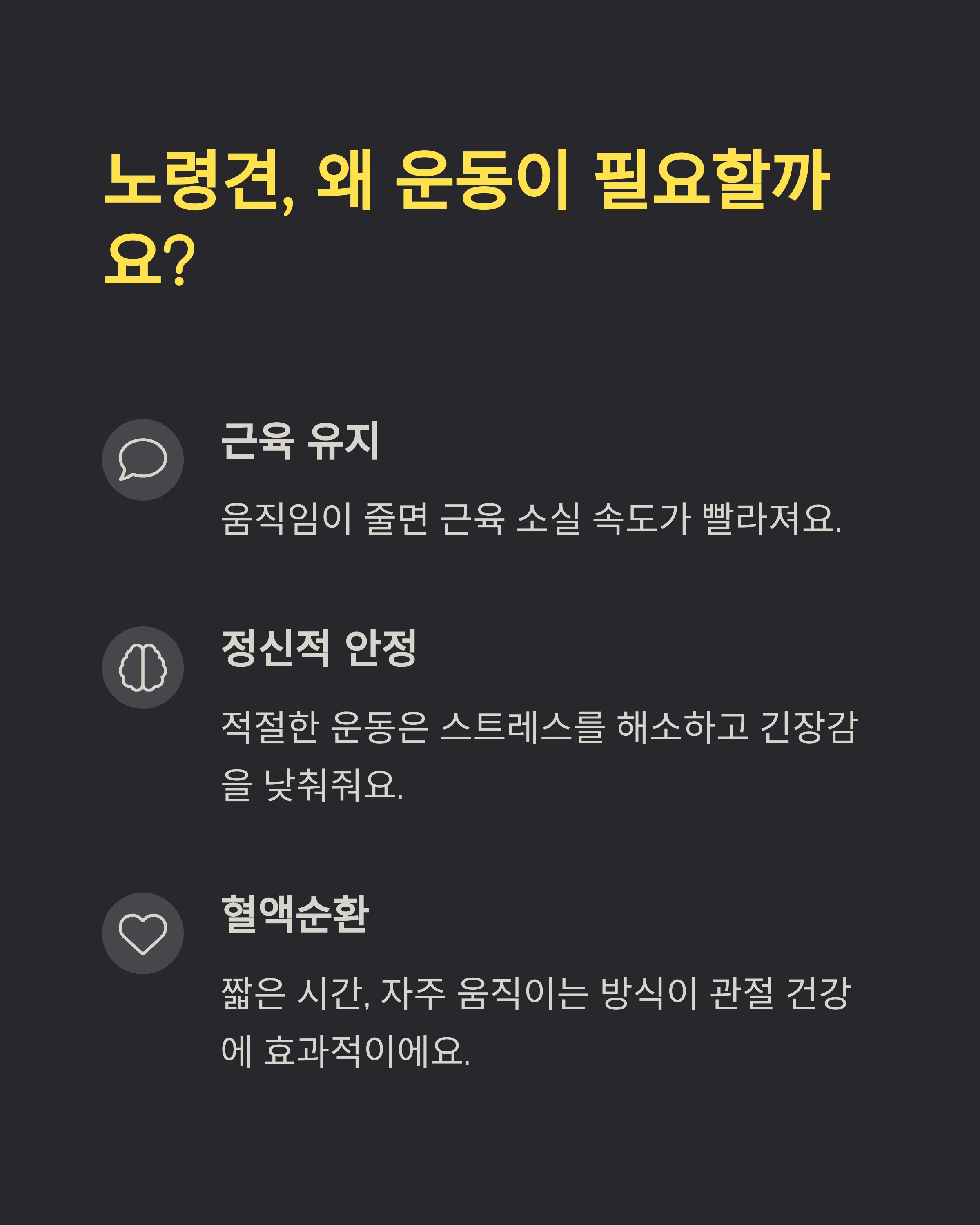 노령견, 왜 운동이 필요할까요?

근육 유지

움직임이 줄면 근육 소실 속도가 빨라져요.

정신적 안정

적절한 운동은 스트레스를 해소하고 긴장감을 낮춰줘요.

혈액순환

짧은 시간, 자주 움직이는 방식이 관절 건강에 효과적이에요.