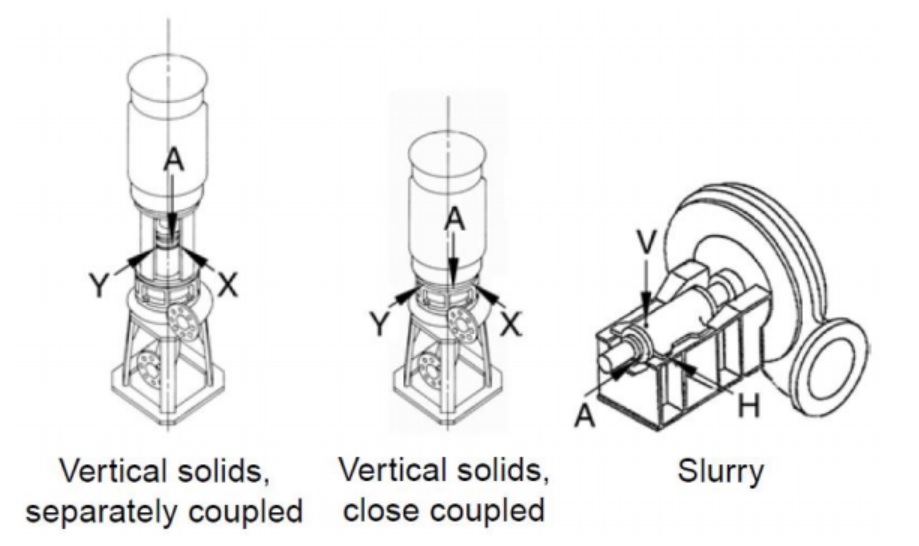 A
Y
X

Vertical solids, separately coupled

A
Y
X

Vertical solids, close coupled

V
A
H

Slurry