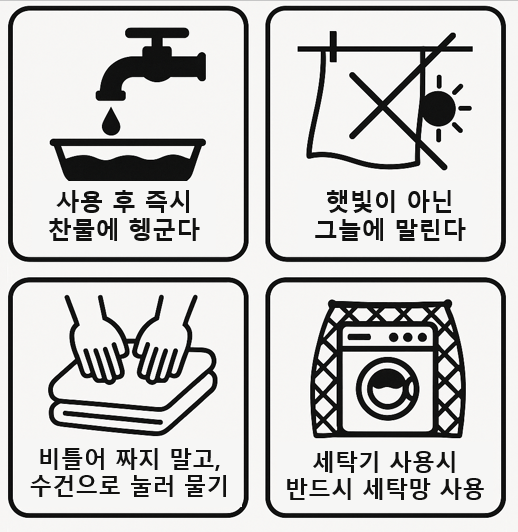 사용 후 즉시
찬물에 헹군다

햇빛이 아닌
그늘에 말린다

비틀어 짜지 말고,
수건으로 눌러 물기

세탁기 사용시
반드시 세탁망 사용