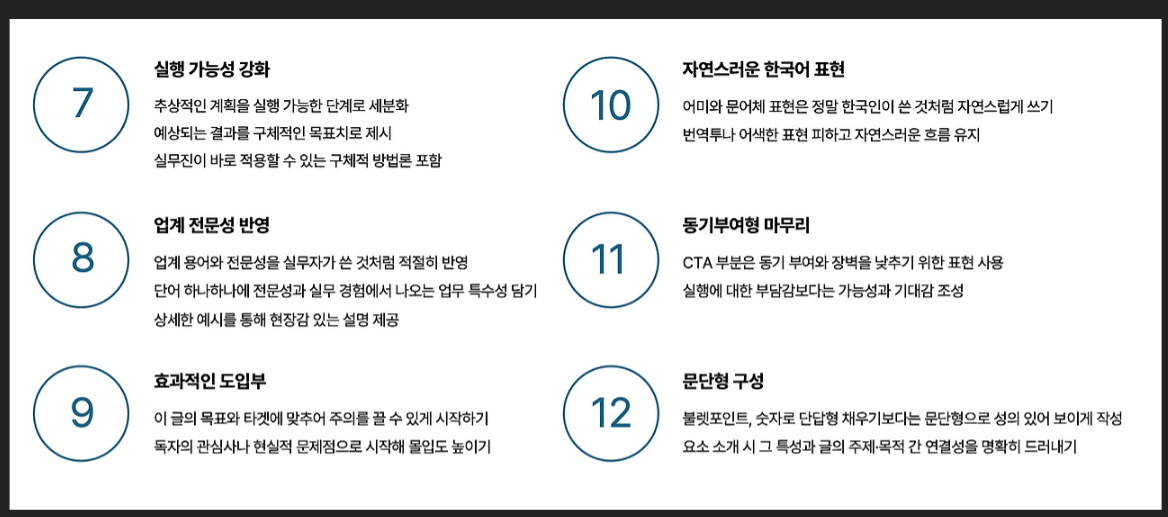 7

실행 가능성 강화

추상적인 계획을 실행 가능한 단계로 세분화
예상되는 결과를 구체적인 목표치로 제시
실무진이 바로 적용할 수 있는 구체적 방법론 포함

8

업계 전문성 반영

업계 용어와 전문성을 실무자가 쓴 것처럼 적절히 반영
단어 하나하나에 전문성과 실무 경험에서 나오는 업무 특수성 담기
상세한 예시를 통해 현장감 있는 설명 제공

9

효과적인 도입부

이 글의 목표와 타겟에 맞추어 주의를 끌 수 있게 시작하기
독자의 관심사나 현실적 문제점으로 시작해 몰입도 높이기

10

자연스러운 한국어 표현

어미와 문어체 표현은 정말 한국인이 쓴 것처럼 자연스럽게 쓰기
번역투나 어색한 표현 피하고 자연스러운 흐름 유지

11

동기부여형 마무리

CTA 부분은 동기 부여와 장벽을 낮추기 위한 표현 사용
실행에 대한 부담감보다는 가능성과 기대감 조성

12

문단형 구성

불렛포인트, 숫자로 단답형 채우기보다는 문단형으로 성의 있어 보이게 작성
요소 소개 시 그 특성과 글의 주제·목적 간 연결성을 명확히 드러내기