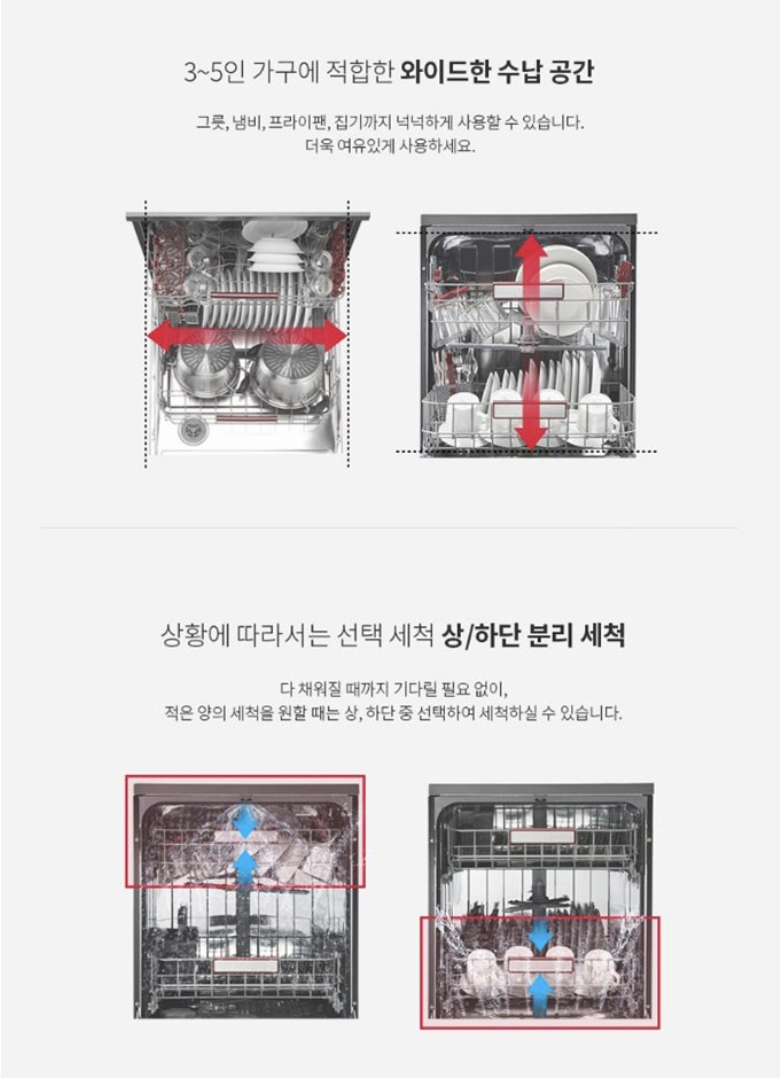 3~5인 가구에 적합한 와이드한 수납 공간

그릇, 냄비, 프라이팬, 집기까지 넉넉하게 사용할 수 있습니다.
더욱 여유있게 사용하세요.

상황에 따라서는 선택 세척 상/하단 분리 세척

다 채워질 때까지 기다릴 필요 없이,
적은 양의 세척을 원할 때는 상, 하단 중 선택하여 세척하실 수 있습니다.