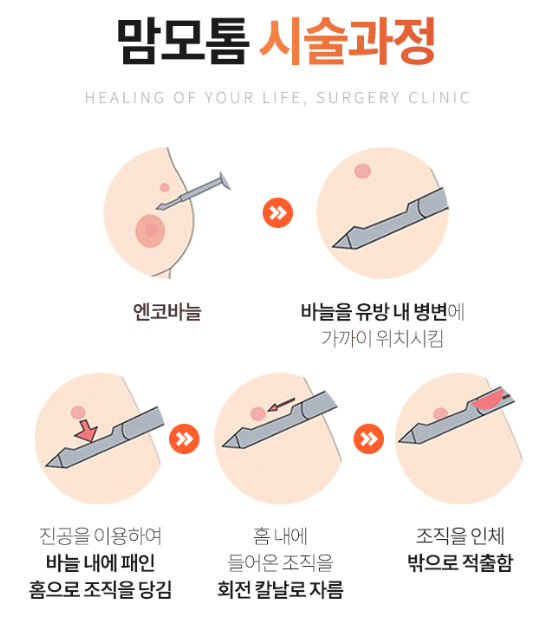 맘모톰 시술과정

HEALING OF YOUR LIFE, SURGERY CLINIC

엔코바늘

바늘을 유방 내 병변에 가까이 위치시킴

진공을 이용하여 바늘 내에 패인 홈으로 조직을 당김

홈 내에 들어온 조직을 회전 칼날로 자름

조직을 인체 밖으로 적출함