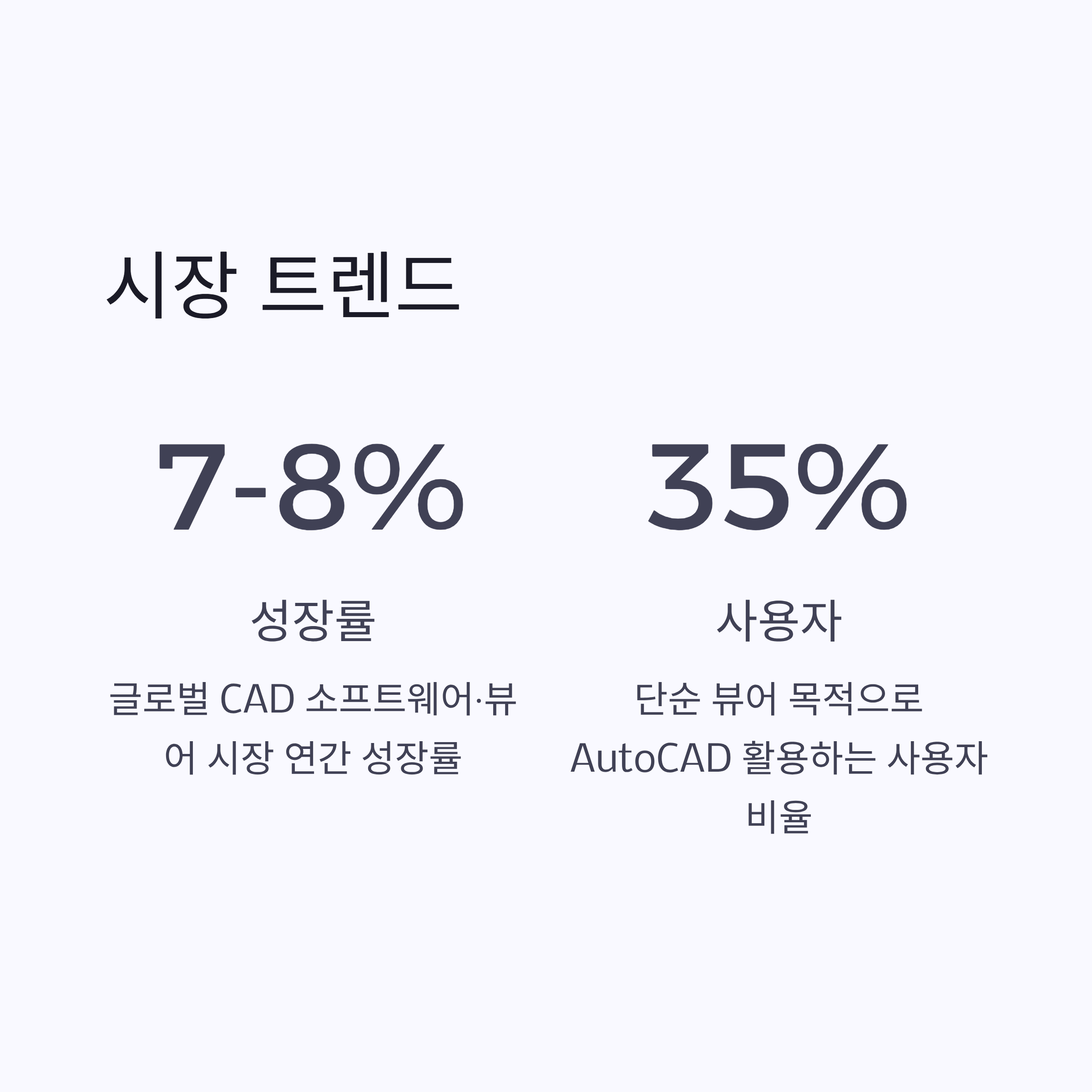 시장 트렌드

7-8%

성장률

글로벌 CAD 소프트웨어·뷰어 시장 연간 성장률

35%

사용자

단순 뷰어 목적으로 AutoCAD 활용하는 사용자 비율