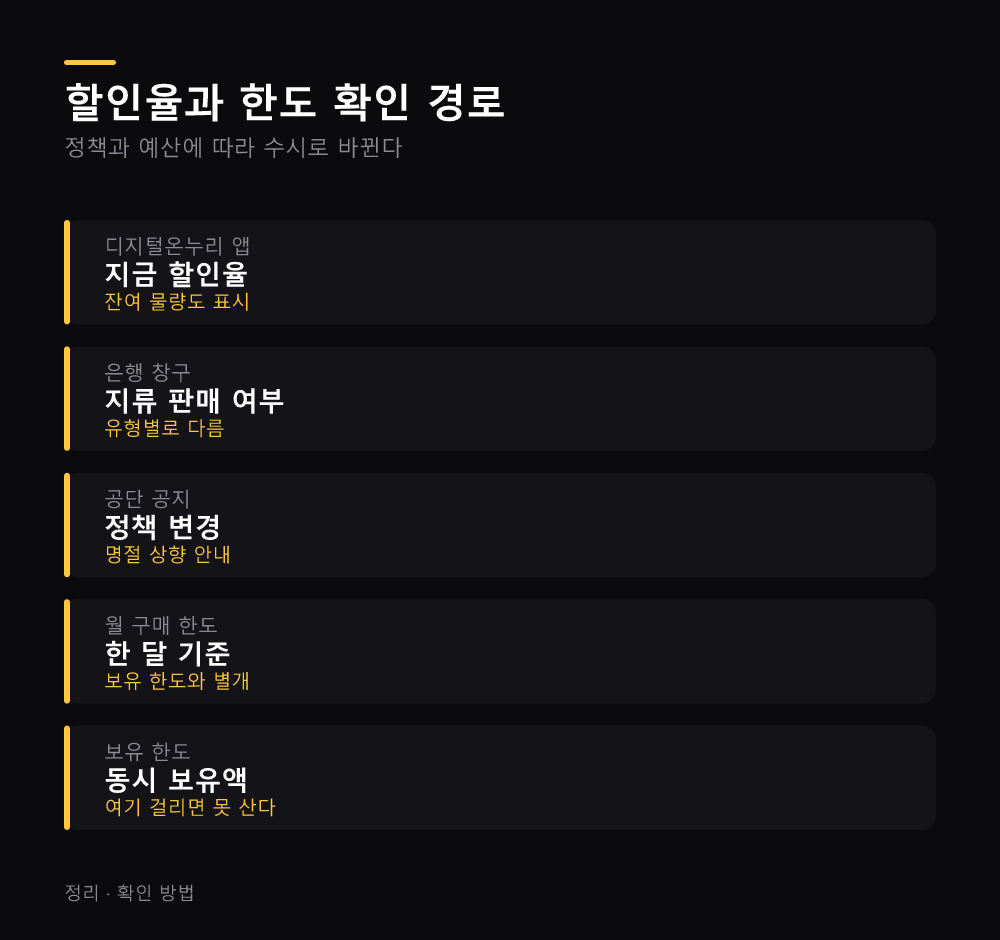 할인율과 한도 확인 경로
정책과 예산에 따라 수시로 바뀐다

디지털온누리 앱
지금 할인율
잔여 물량도 표시

은행 창구
지류 판매 여부
유형별로 다름

공단 공지
정책 변경
명절 상향 안내

월 구매 한도
한 달 기준
보유 한도와 별개

보유 한도
동시 보유액
여기 걸리면 못 산다

정리 · 확인 방법